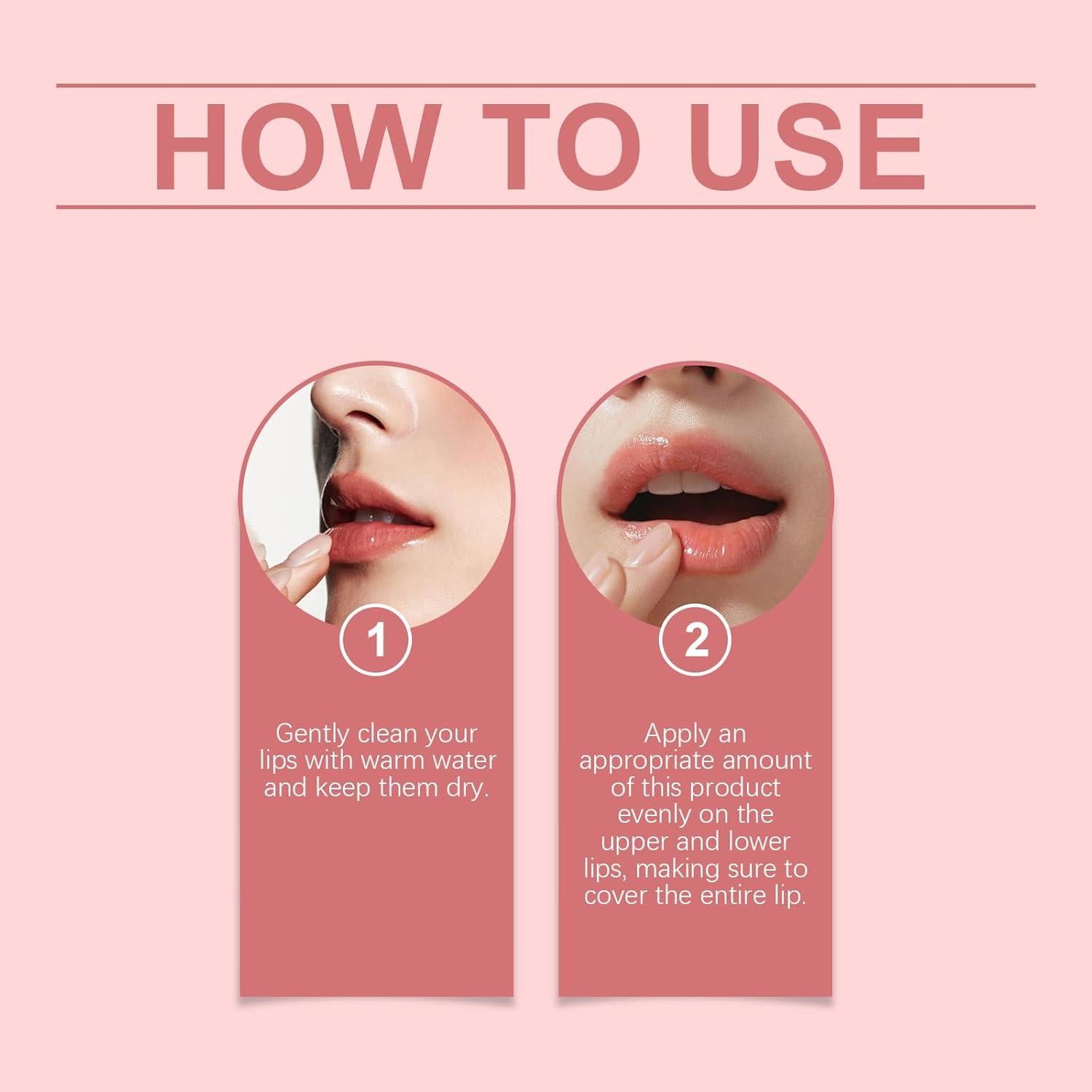 HOW TO USE

1

Gently clean your lips with warm water and keep them dry.

2

Apply an appropriate amount of this product evenly on the upper and lower lips, making sure to cover the entire lip.