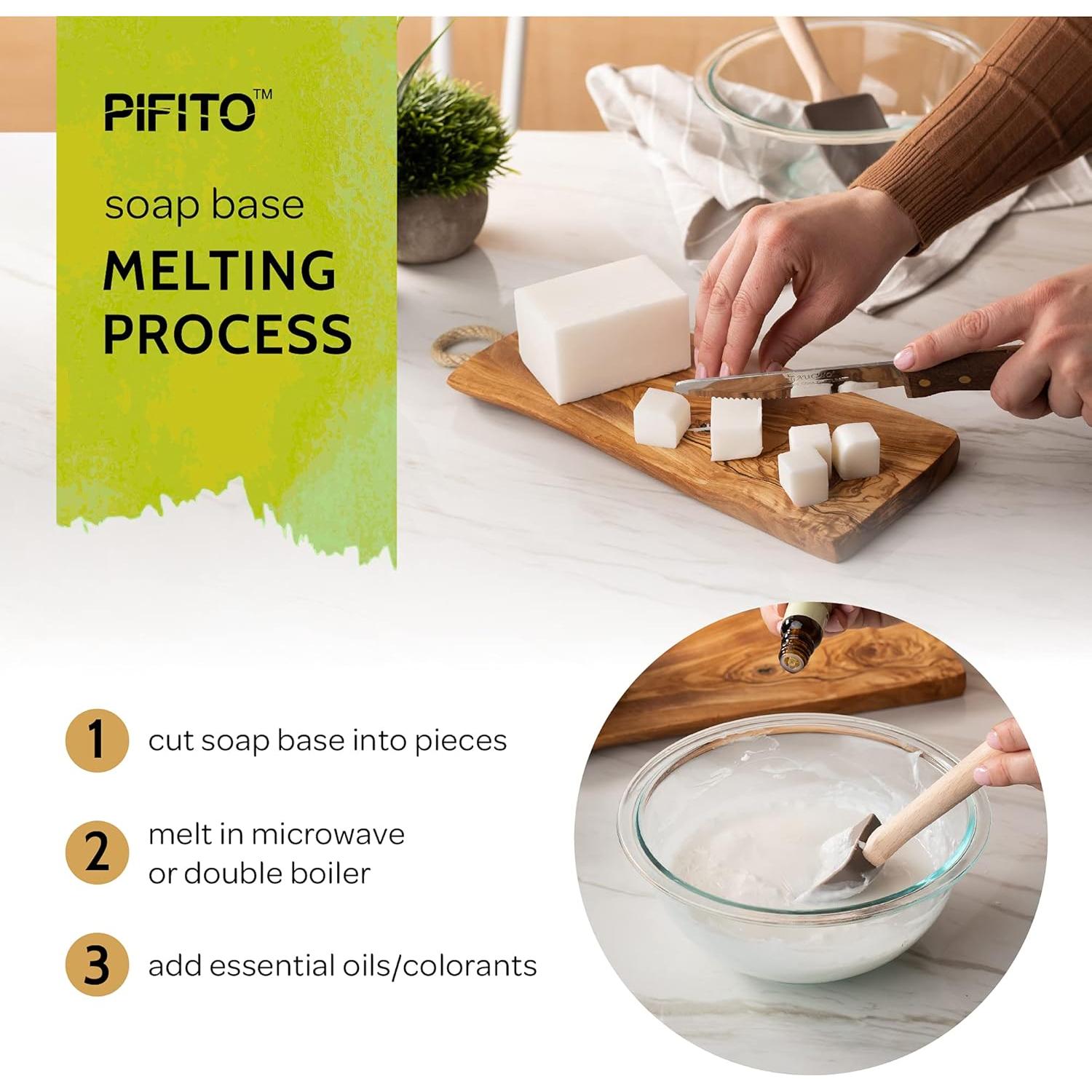 PIFITO™

soap base

MELTING PROCESS

1 cut soap base into pieces

2 melt in microwave or double boiler

3 add essential oils/colorants