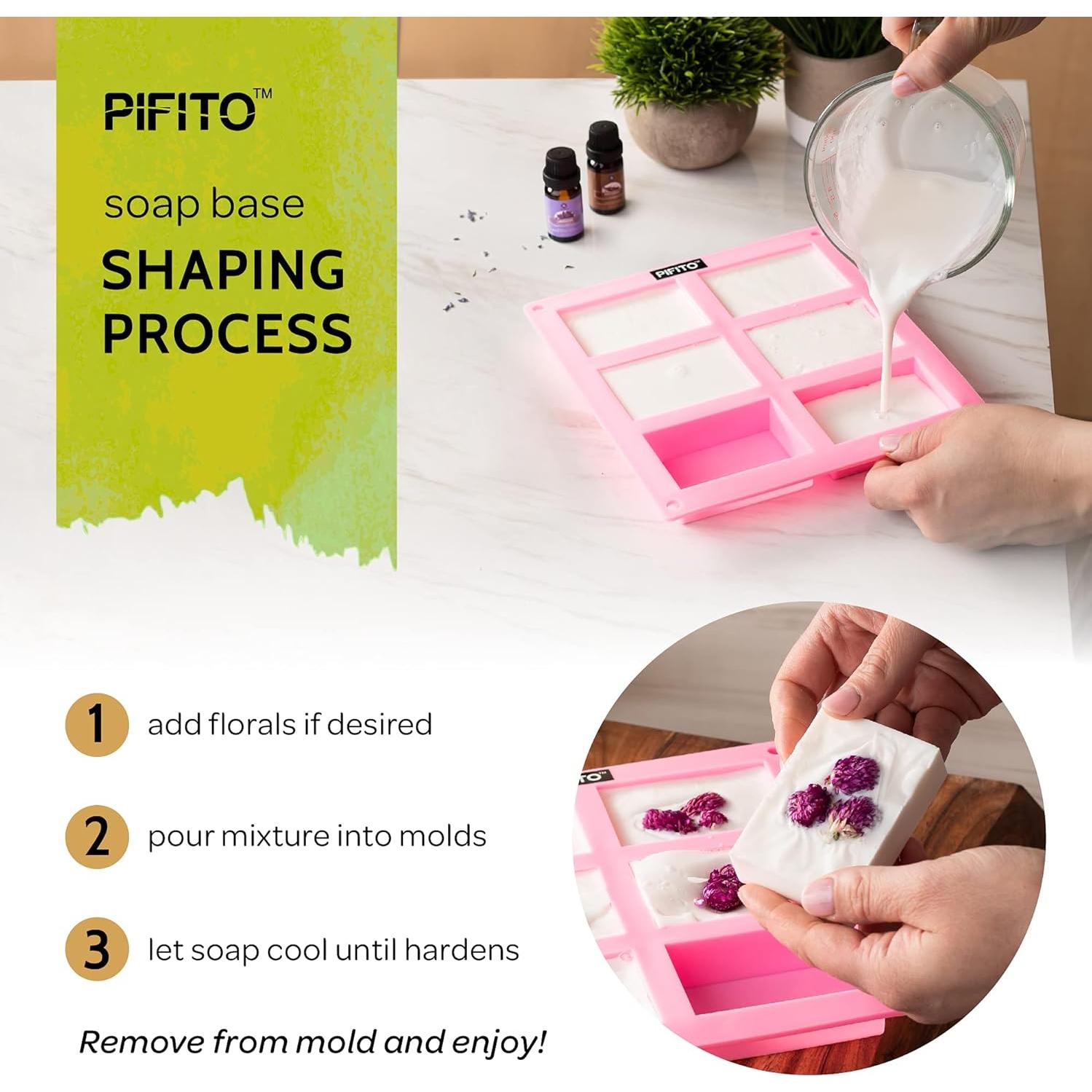 PIFITO™

soap base
SHAPING PROCESS

PIFITO™

1 add florals if desired

2 pour mixture into molds

3 let soap cool until hardens

Remove from mold and enjoy!