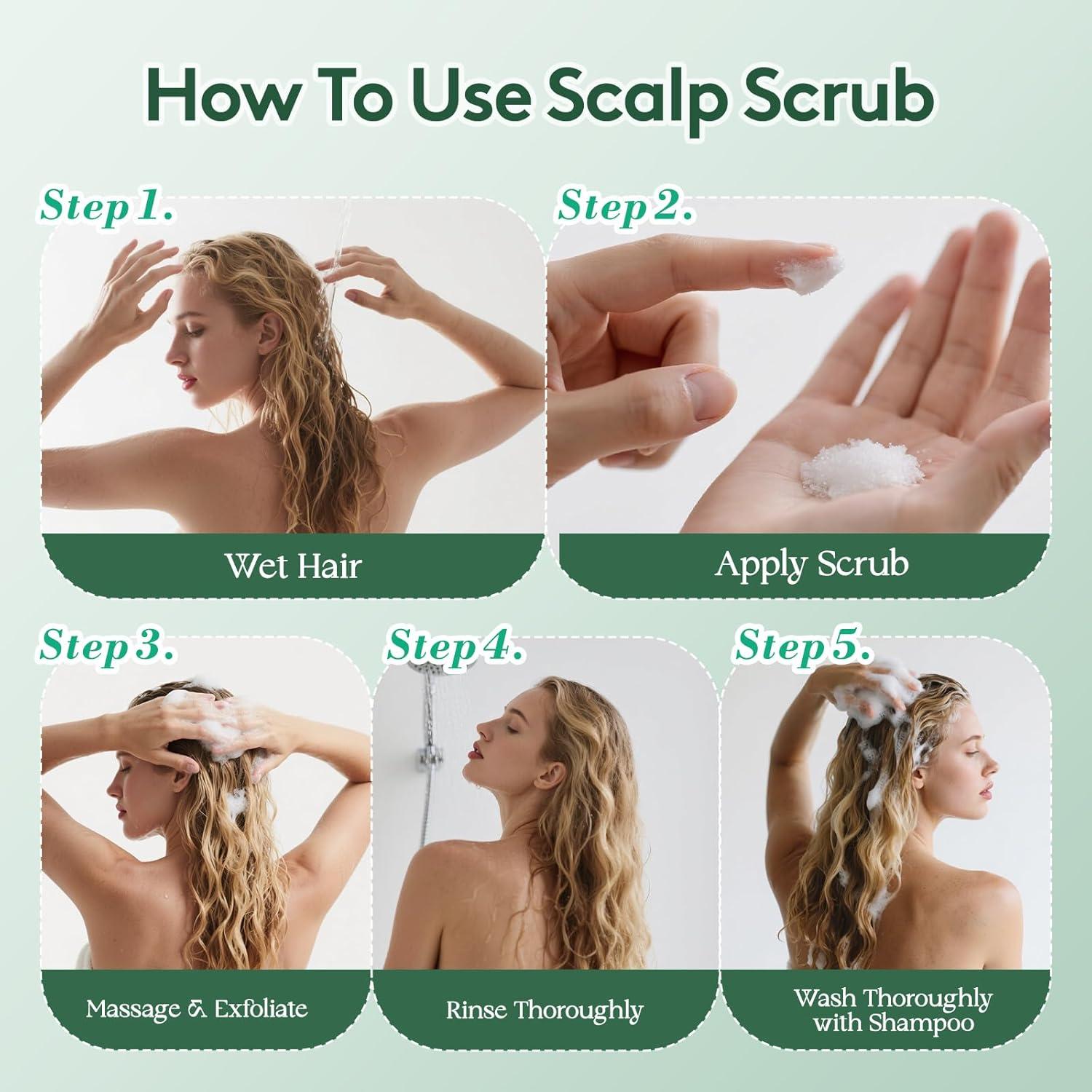 How To Use Scalp Scrub

Step 1.

Wet Hair

Step 2.

Apply Scrub

Step 3.

Massage & Exfoliate

Step 4.

Rinse Thoroughly

Step 5.

Wash Thoroughly with Shampoo