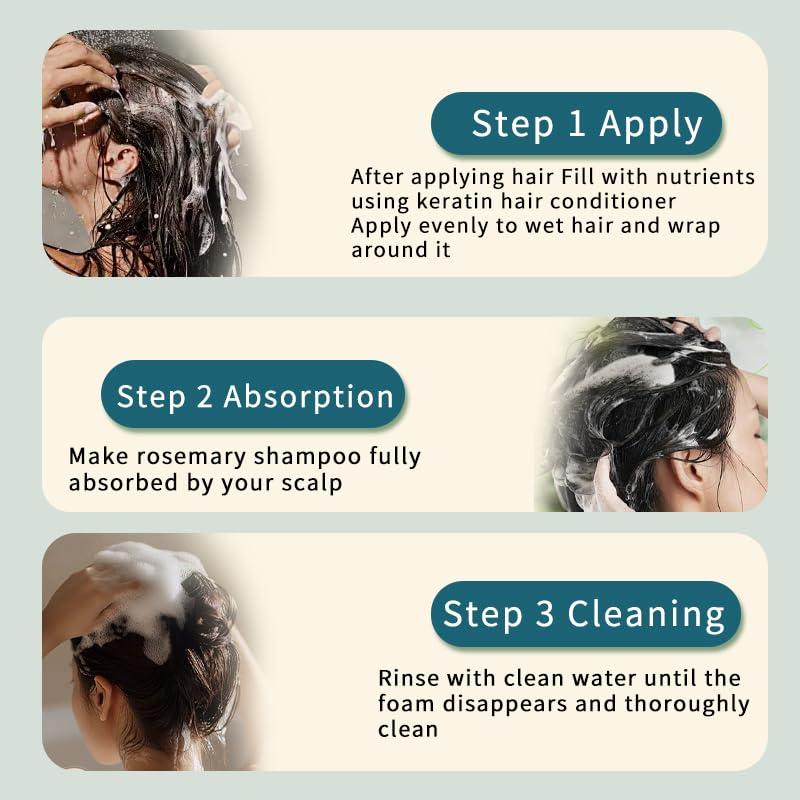 Step 1 Apply

After applying hair Fill with nutrients using keratin hair conditioner
Apply evenly to wet hair and wrap around it

Step 2 Absorption

Make rosemary shampoo fully absorbed by your scalp

Step 3 Cleaning

Rinse with clean water until the foam disappears and thoroughly clean