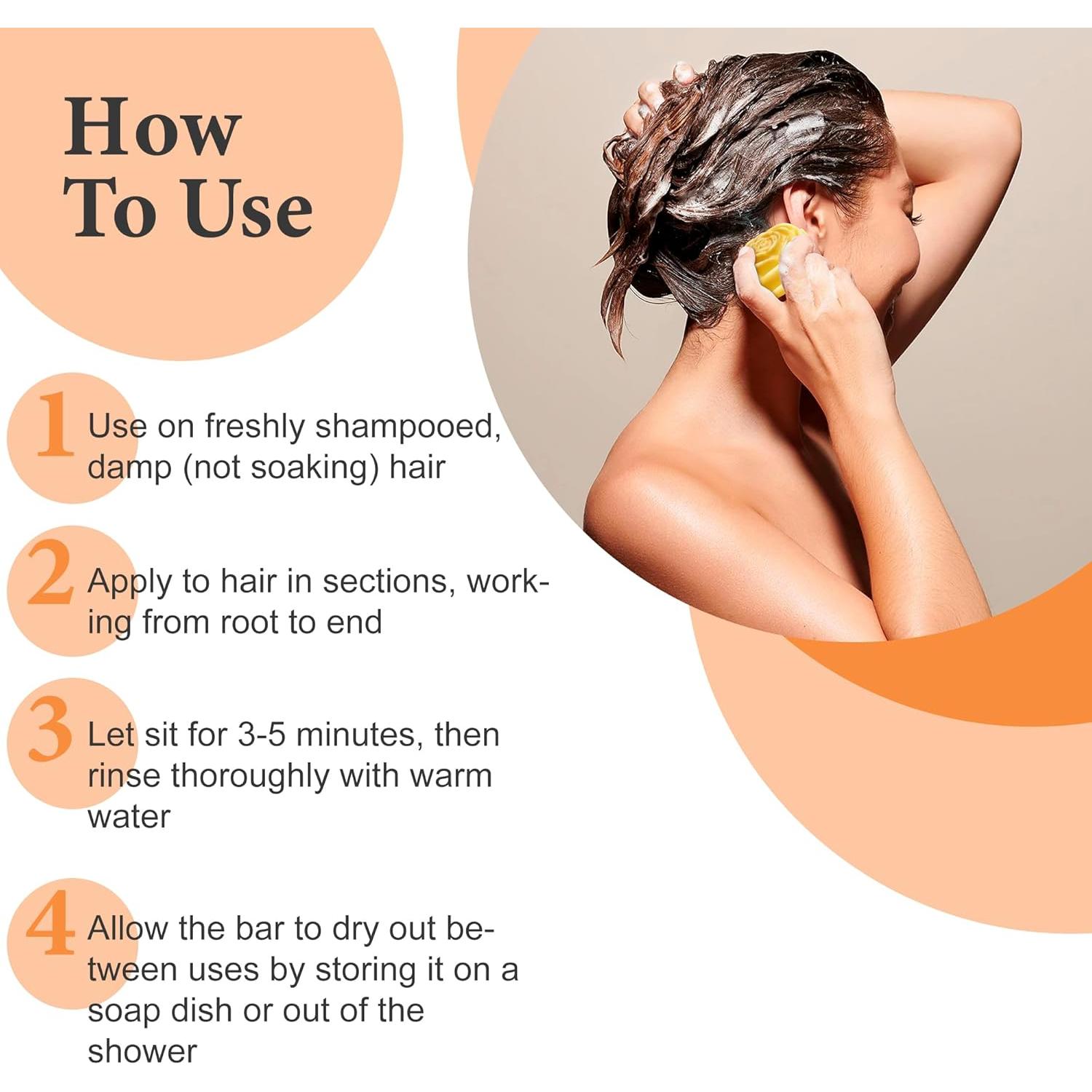 How To Use

1 Use on freshly shampooed, damp (not soaking) hair

2 Apply to hair in sections, working from root to end

3 Let sit for 3-5 minutes, then rinse thoroughly with warm water

4 Allow the bar to dry out between uses by storing it on a soap dish or out of the shower