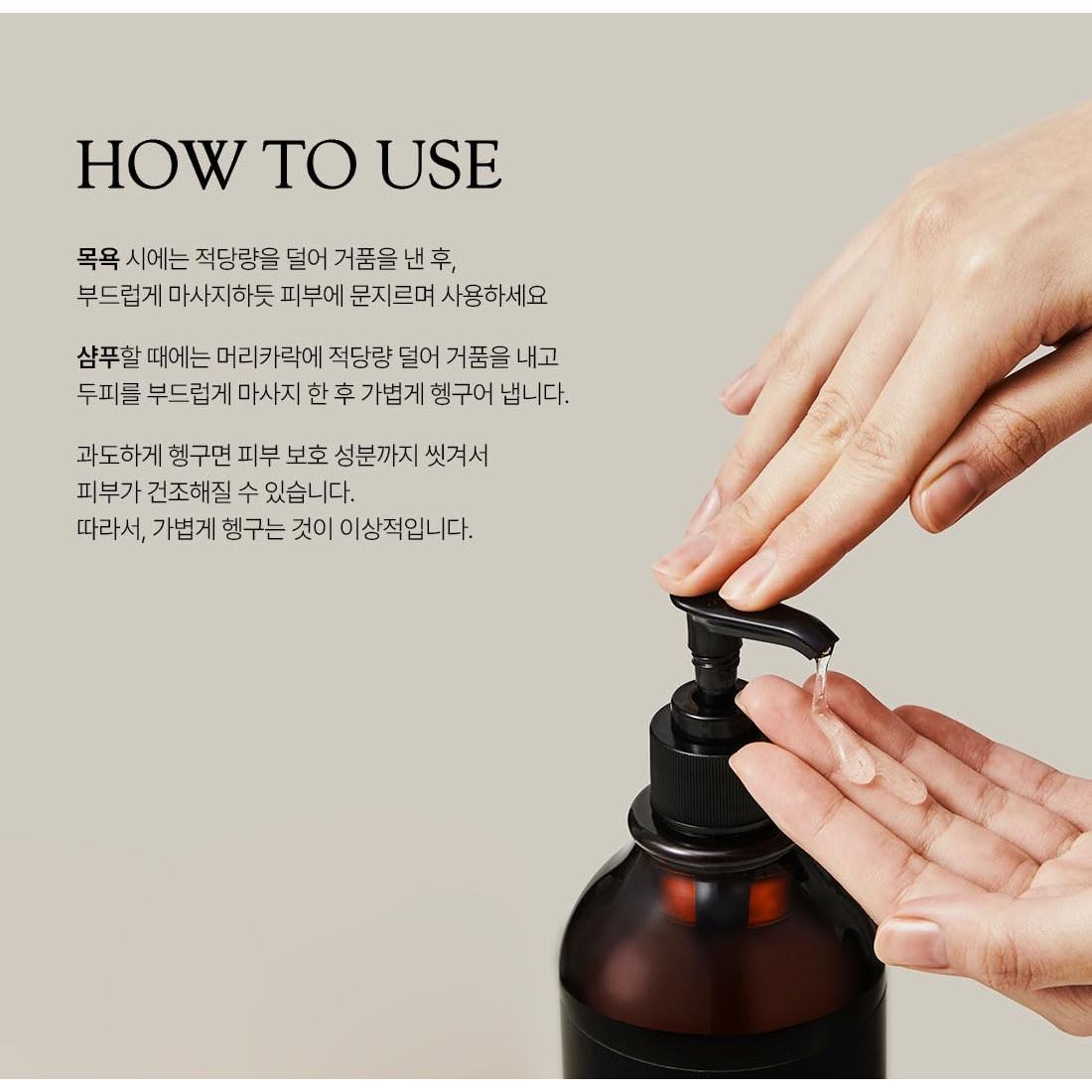 HOW TO USE

목욕 시에는 적당량을 덜어 거품을 낸 후, 부드럽게 마사지하듯 피부에 문지르며 사용하세요

샴푸할 때에는 머리카락에 적당량 덜어 거품을 내고 두피를 부드럽게 마사지 한 후 가볍게 헹구어 냅니다.

과도하게 헹구면 피부 보호 성분까지 씻겨서
피부가 건조해질 수 있습니다.
따라서, 가볍게 헹구는 것이 이상적입니다.