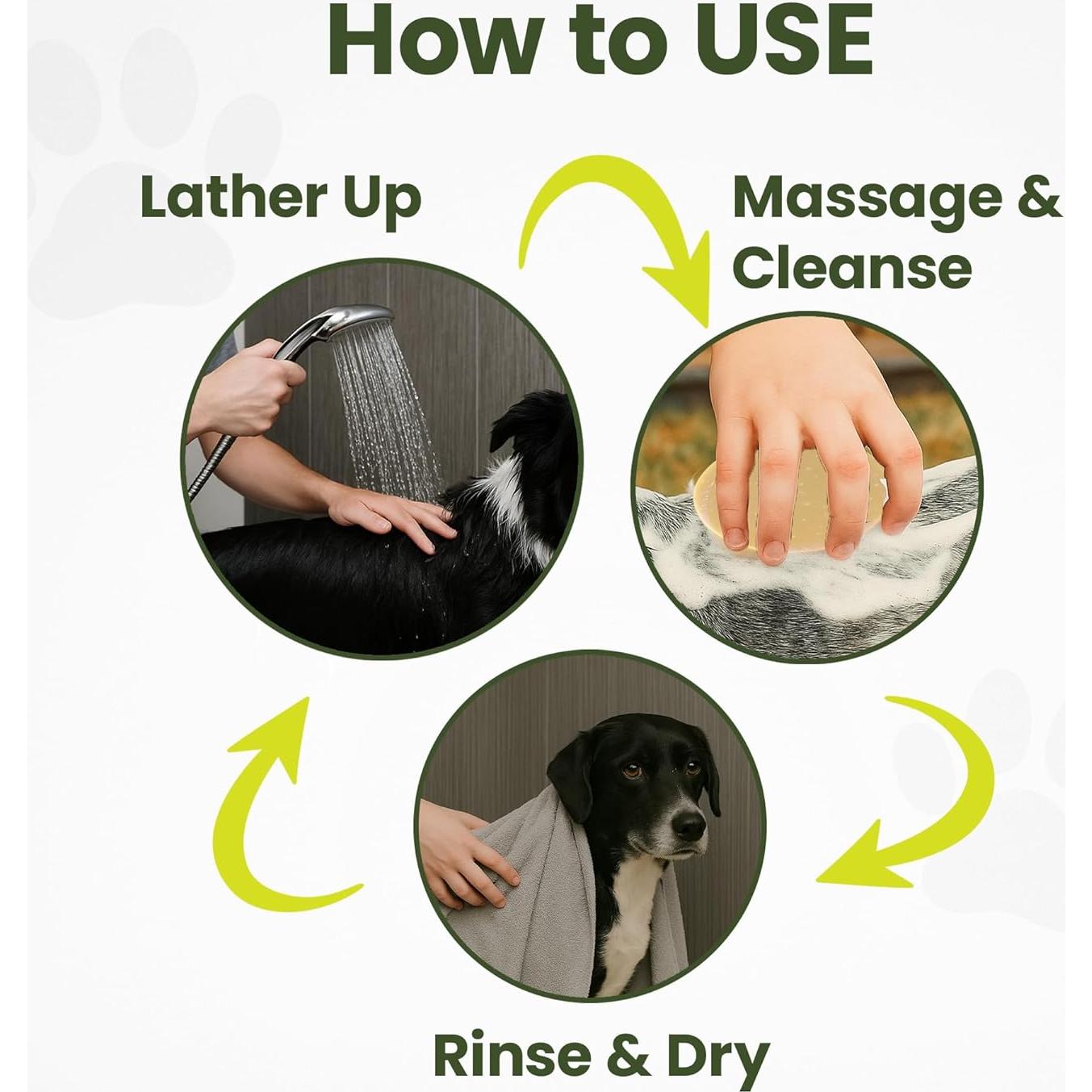 How to USE

Lather Up

Massage & Cleanse

Rinse & Dry