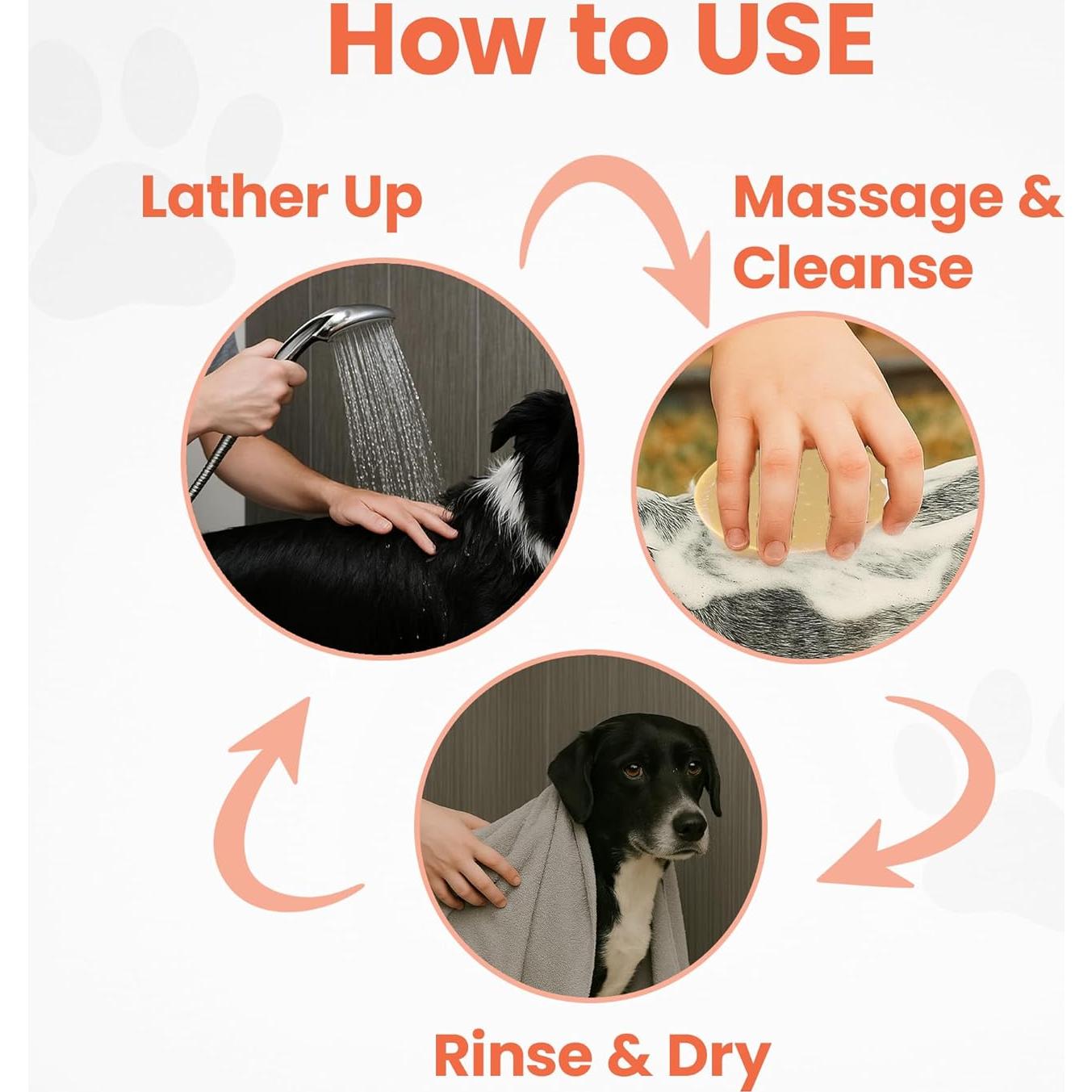 How to USE

Lather Up

Massage & Cleanse

Rinse & Dry