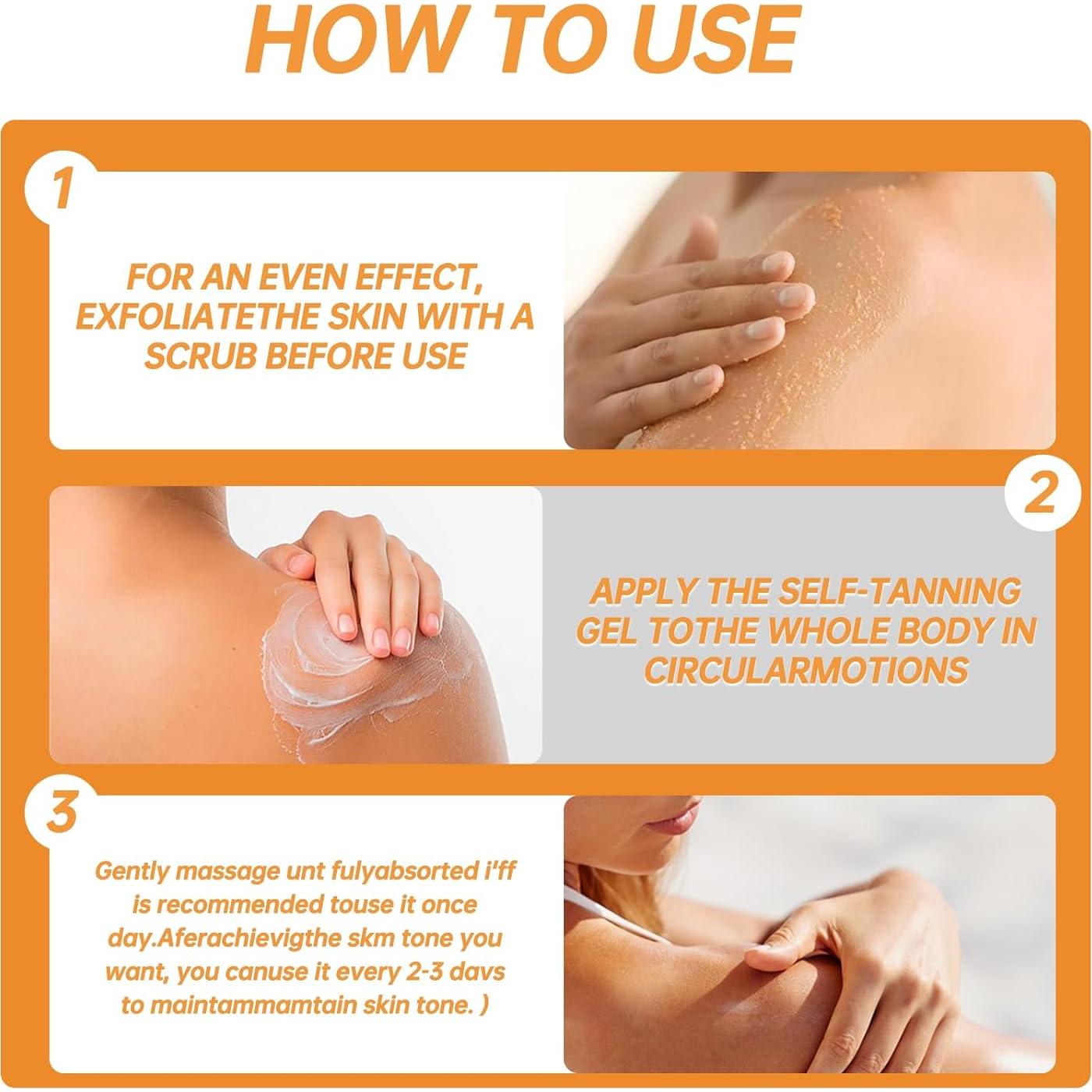 HOW TO USE

1

FOR AN EVEN EFFECT, EXFOLIATETHE SKIN WITH A SCRUB BEFORE USE

2

APPLY THE SELF-TANNING GEL TOTHE WHOLE BODY IN CIRCULARMOTIONS

3

Gently massage unt fulyabsorted i'ff is recommended touse it once day.Aferachievigthe skm tone you want, you canuse it every 2-3 davs to maintammamtain skin tone. )