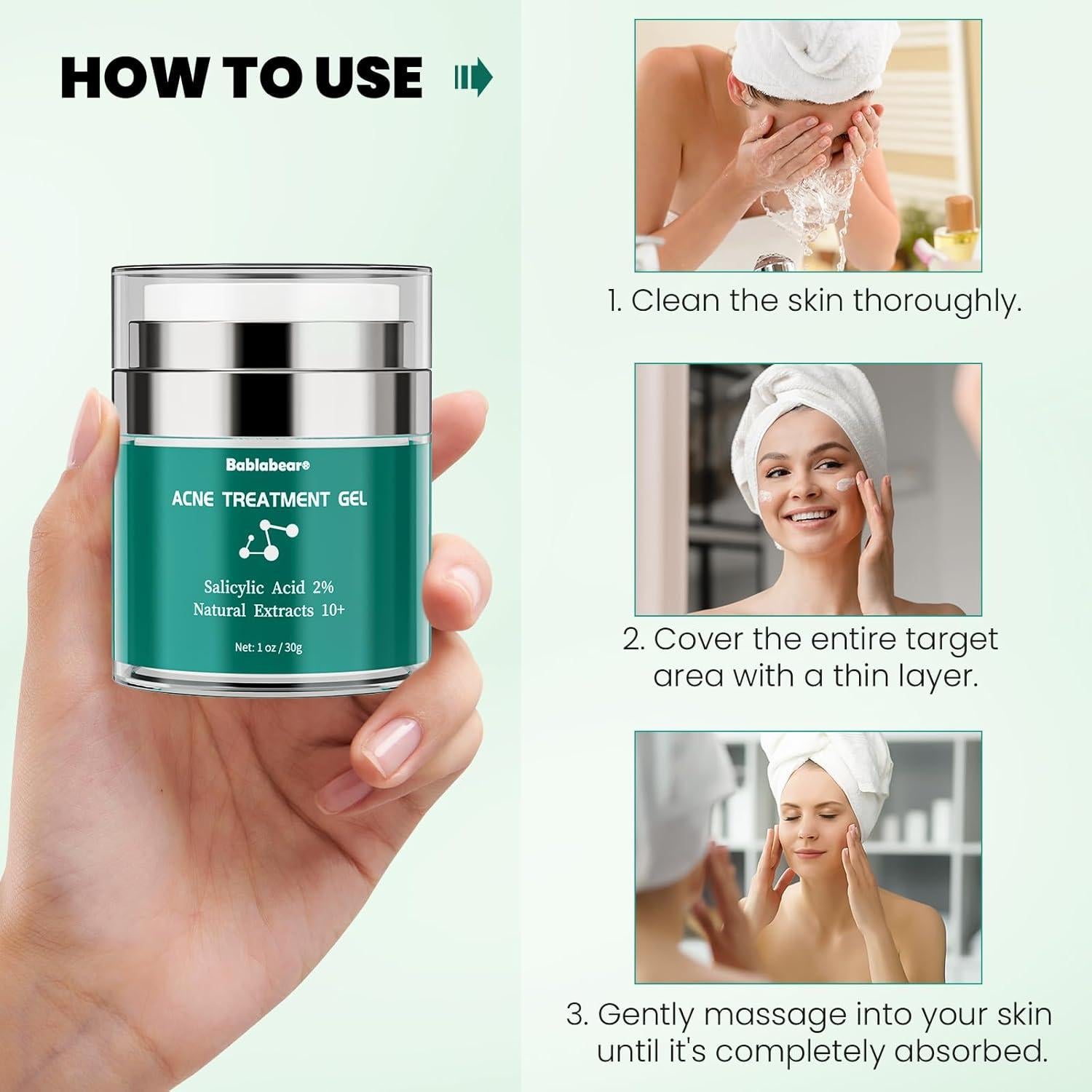 HOW TO USE

Bablabear®

ACNE TREATMENT GEL

Salicylic Acid 2%
Natural Extracts 10+

Net: 1 oz / 30g

1. Clean the skin thoroughly.

2. Cover the entire target area with a thin layer.

3. Gently massage into your skin until it's completely absorbed.