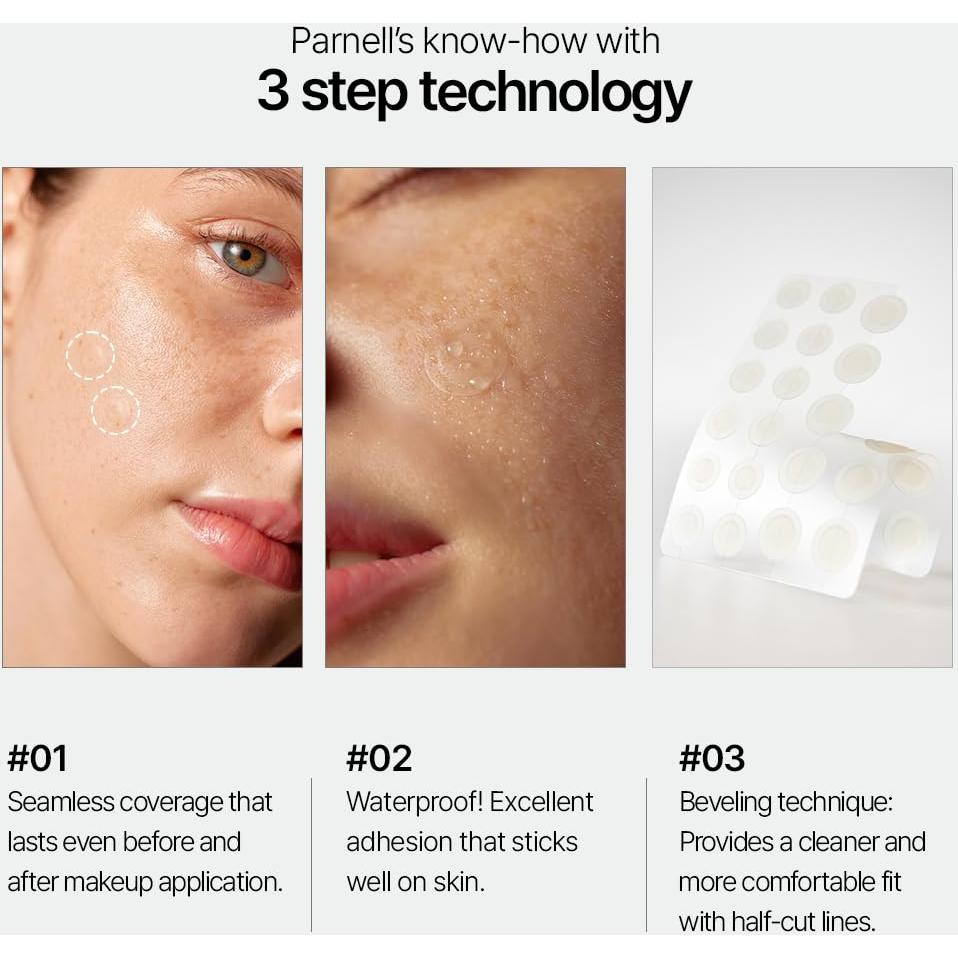 Parnell's know-how with
3 step technology

#01
Seamless coverage that lasts even before and after makeup application.

#02
Waterproof! Excellent adhesion that sticks well on skin.

#03
Beveling technique: Provides a cleaner and more comfortable fit with half-cut lines.