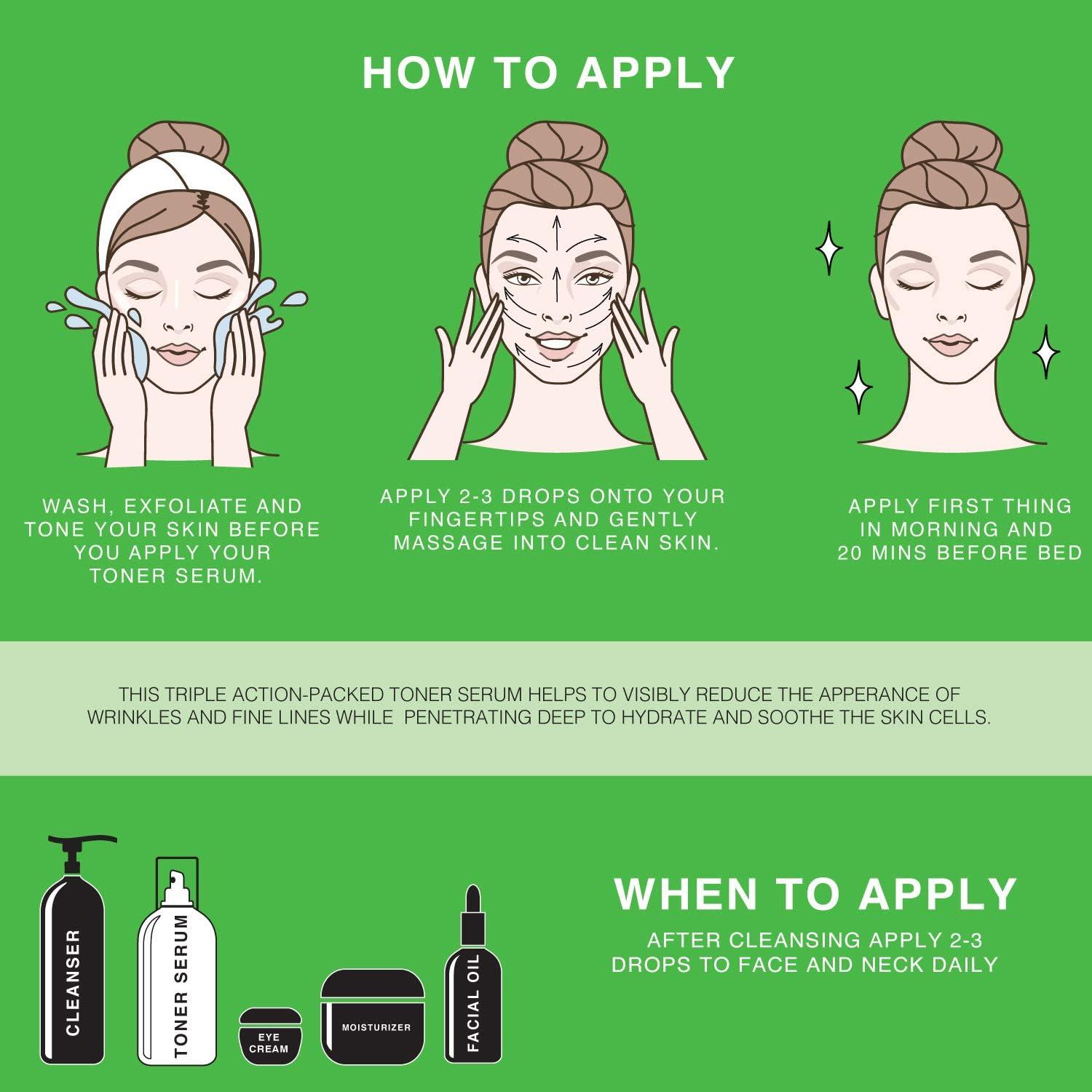 HOW TO APPLY

WASH, EXFOLIATE AND TONE YOUR SKIN BEFORE YOU APPLY YOUR TONER SERUM.

APPLY 2-3 DROPS ONTO YOUR FINGERTIPS AND GENTLY MASSAGE INTO CLEAN SKIN.

APPLY FIRST THING IN MORNING AND 20 MINS BEFORE BED

THIS TRIPLE ACTION-PACKED TONER SERUM HELPS TO VISIBLY REDUCE THE APPERANCE OF WRINKLES AND FINE LINES WHILE PENETRATING DEEP TO HYDRATE AND SOOTHE THE SKIN CELLS.

CLEANSER

TONER SERUM

EYE CREAM

MOISTURIZER

FACIAL OIL

WHEN TO APPLY

AFTER CLEANSING APPLY 2-3 DROPS TO FACE AND NECK DAILY