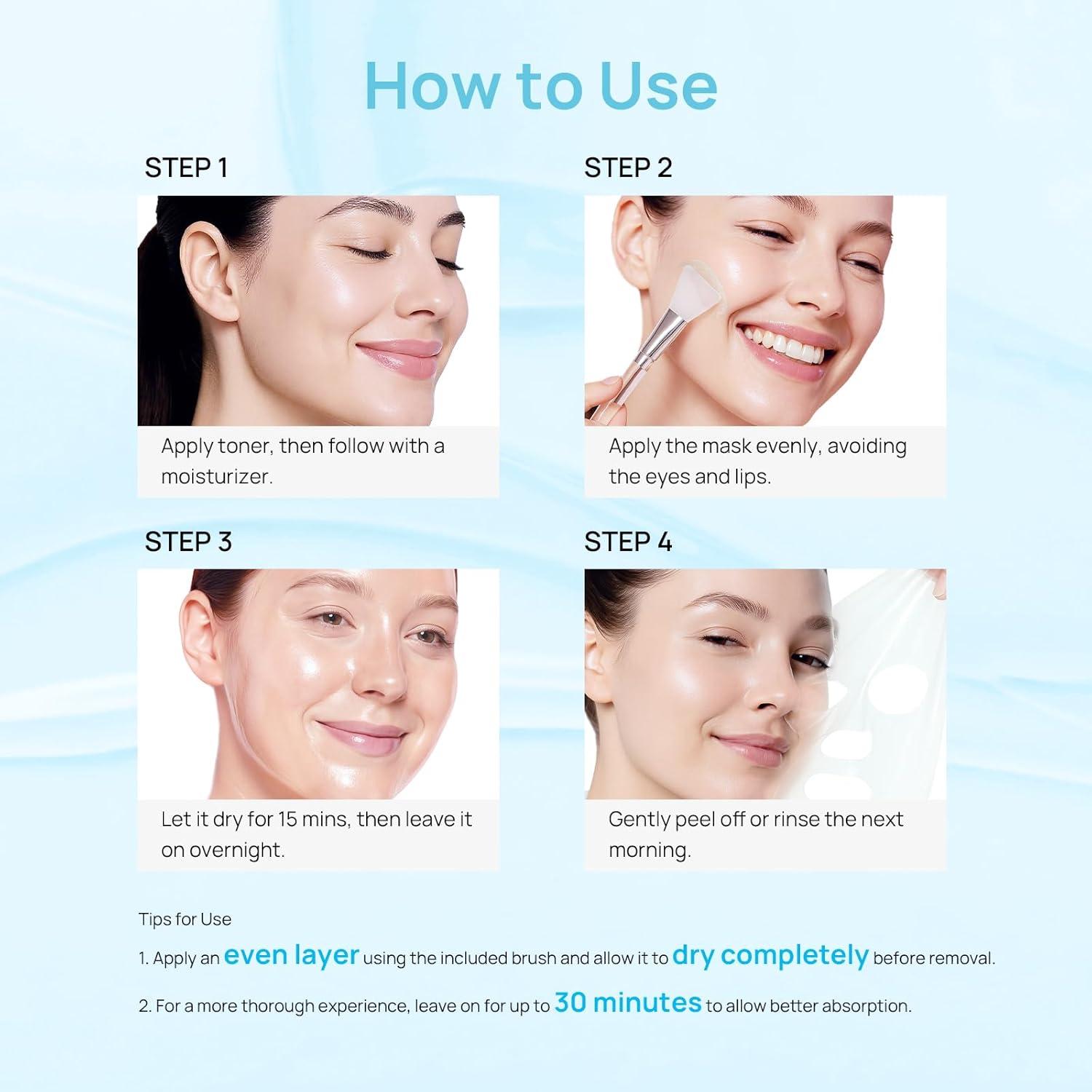 How to Use

STEP 1

Apply toner, then follow with a moisturizer.

STEP 2

Apply the mask evenly, avoiding the eyes and lips.

STEP 3

Let it dry for 15 mins, then leave it on overnight.

STEP 4

Gently peel off or rinse the next morning.

Tips for Use

1. Apply an even layer using the included brush and allow it to dry completely before removal.

2. For a more thorough experience, leave on for up to 30 minutes to allow better absorption.