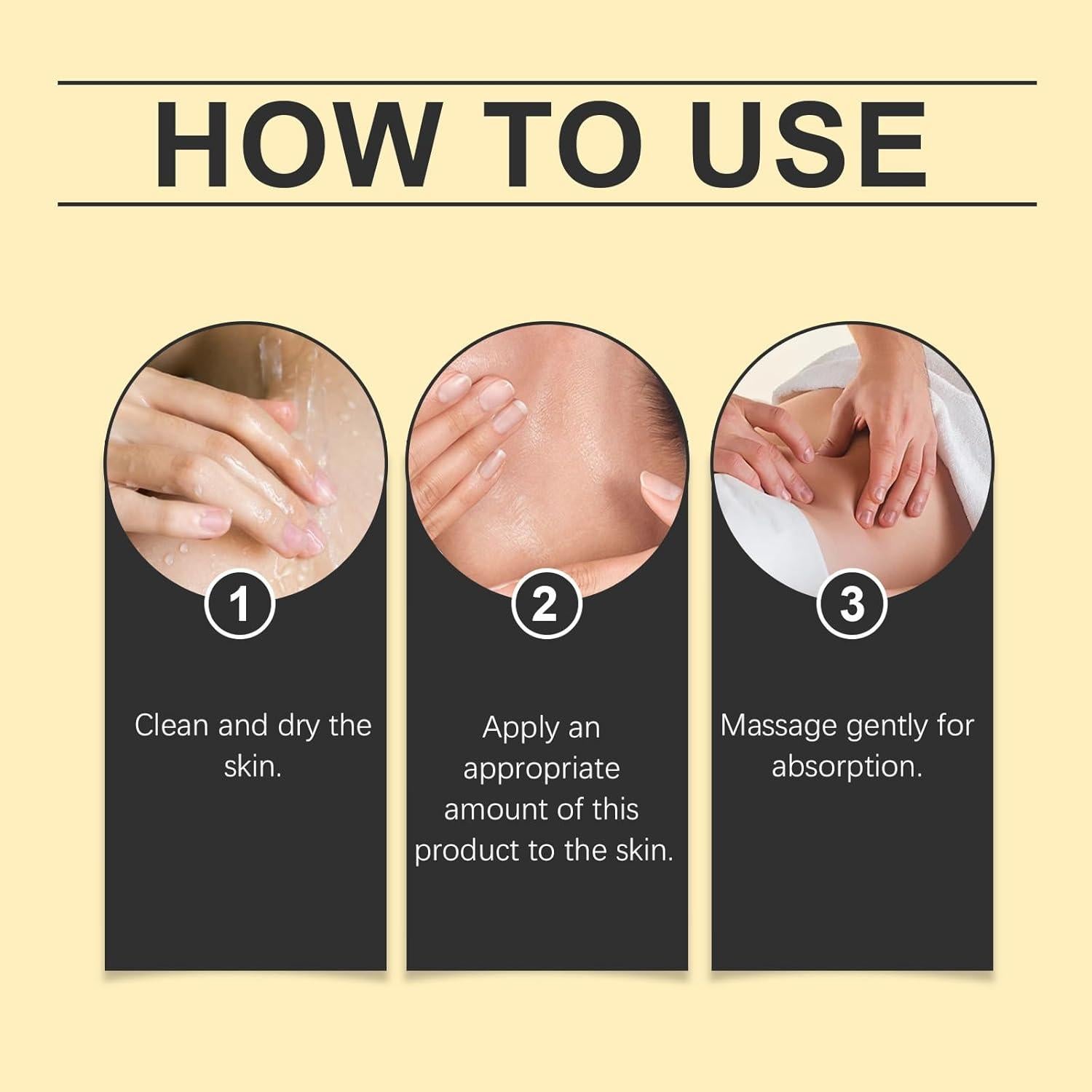 HOW TO USE

1

Clean and dry the skin.

2

Apply an appropriate amount of this product to the skin.

3

Massage gently for absorption.