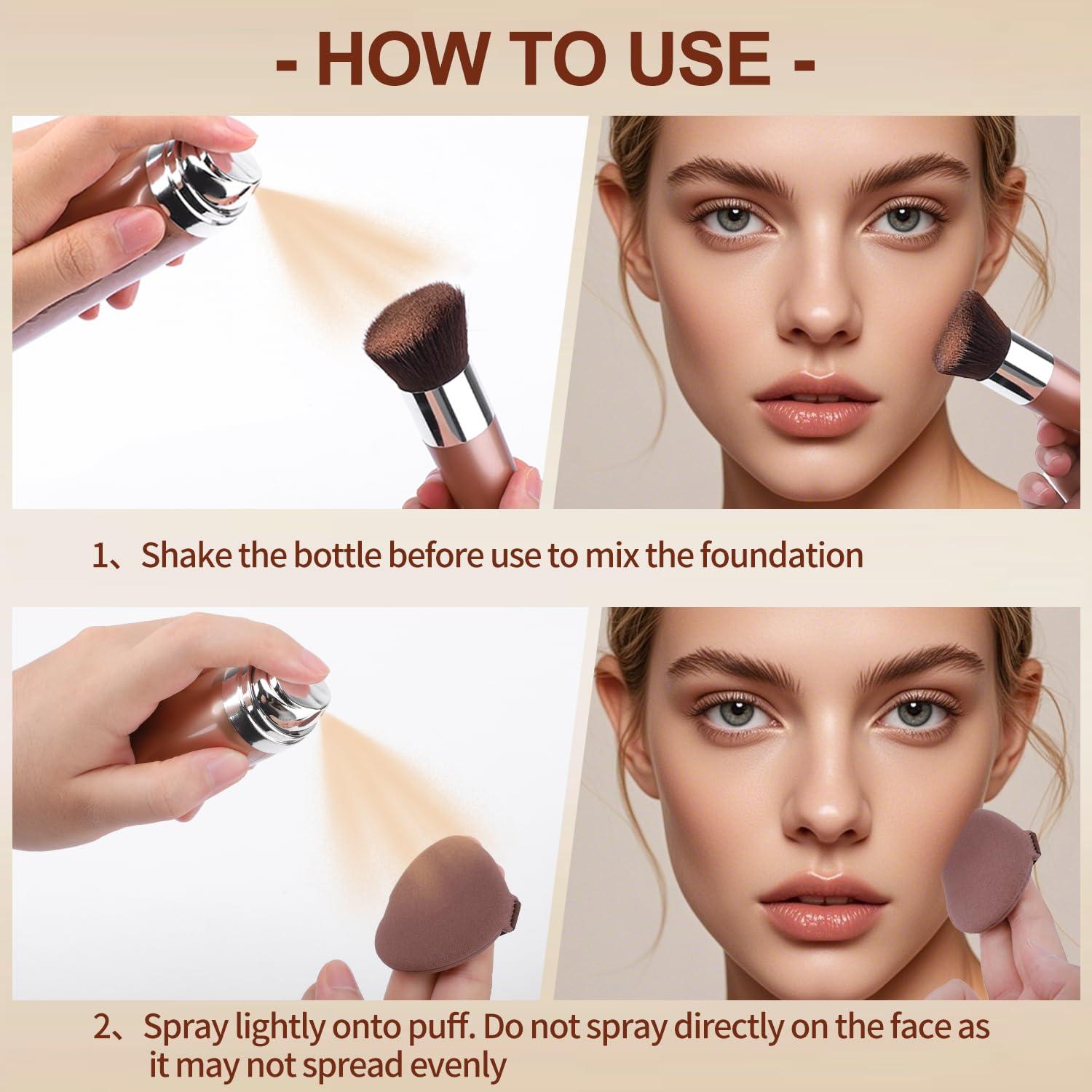 - HOW TO USE -

1、Shake the bottle before use to mix the foundation

2、Spray lightly onto puff. Do not spray directly on the face as it may not spread evenly