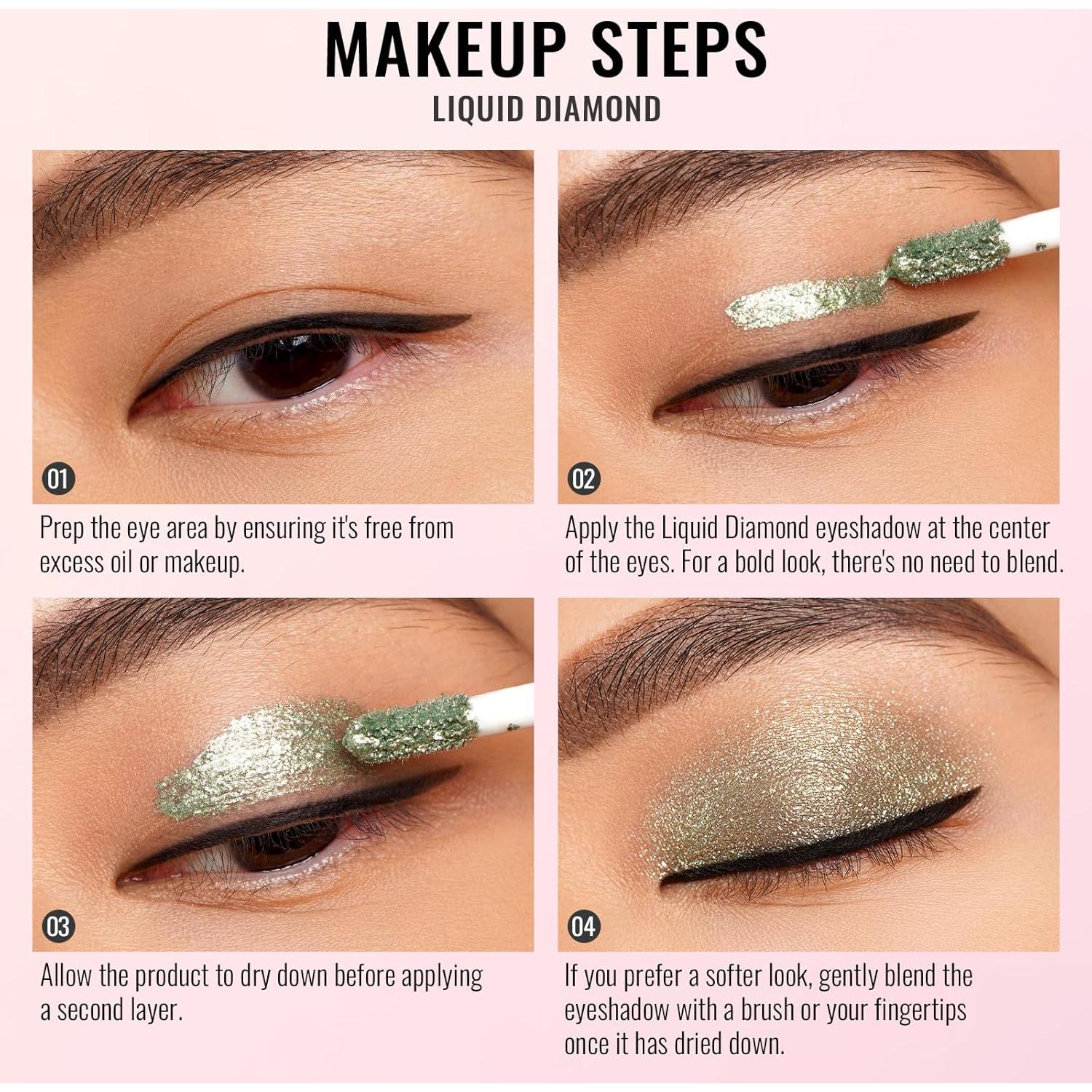 MAKEUP STEPS
LIQUID DIAMOND

01
Prep the eye area by ensuring it's free from excess oil or makeup.

02
Apply the Liquid Diamond eyeshadow at the center of the eyes. For a bold look, there's no need to blend.

03
Allow the product to dry down before applying a second layer.

04
If you prefer a softer look, gently blend the eyeshadow with a brush or your fingertips once it has dried down.