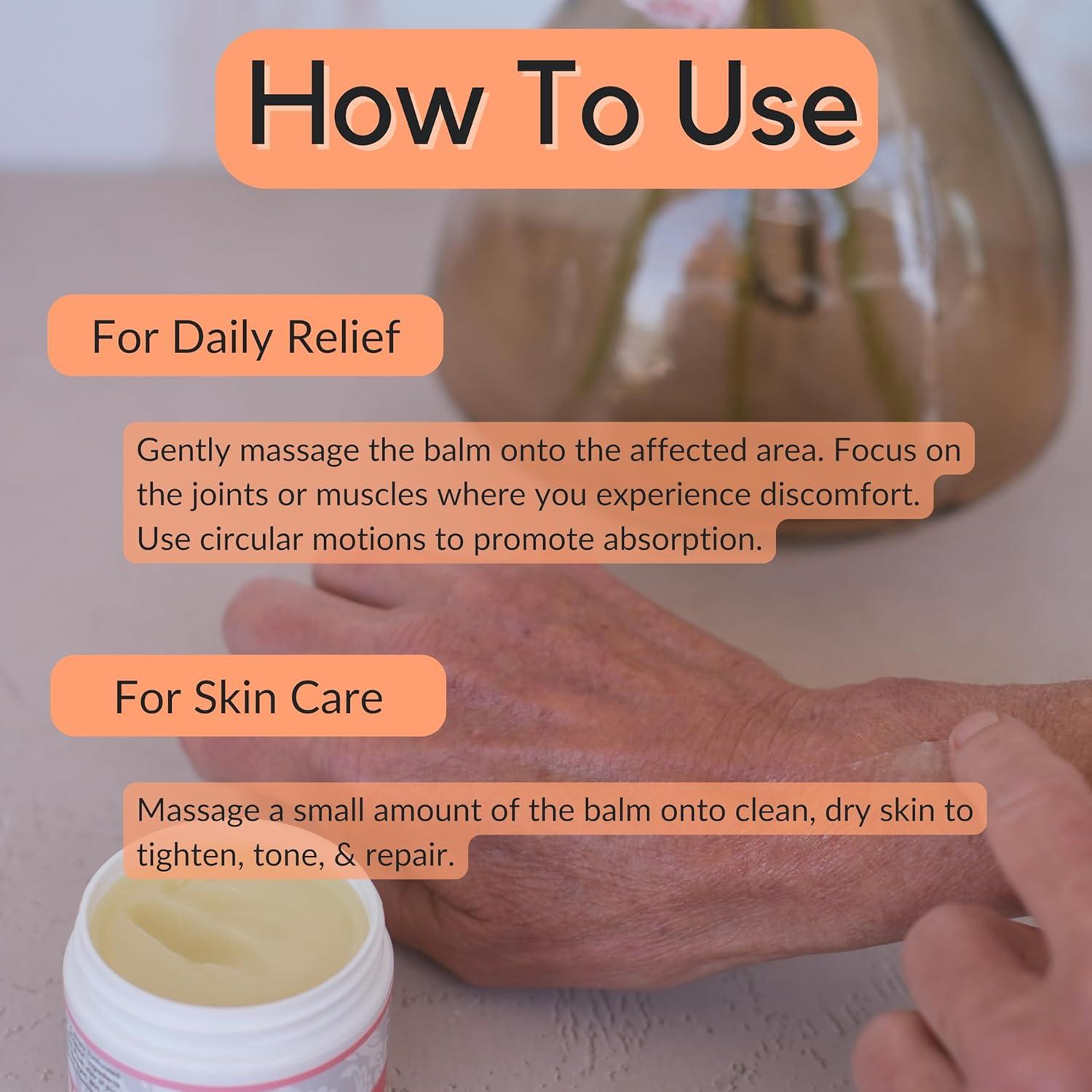 How To Use

For Daily Relief

Gently massage the balm onto the affected area. Focus on the joints or muscles where you experience discomfort. Use circular motions to promote absorption.

For Skin Care

Massage a small amount of the balm onto clean, dry skin to tighten, tone, & repair.