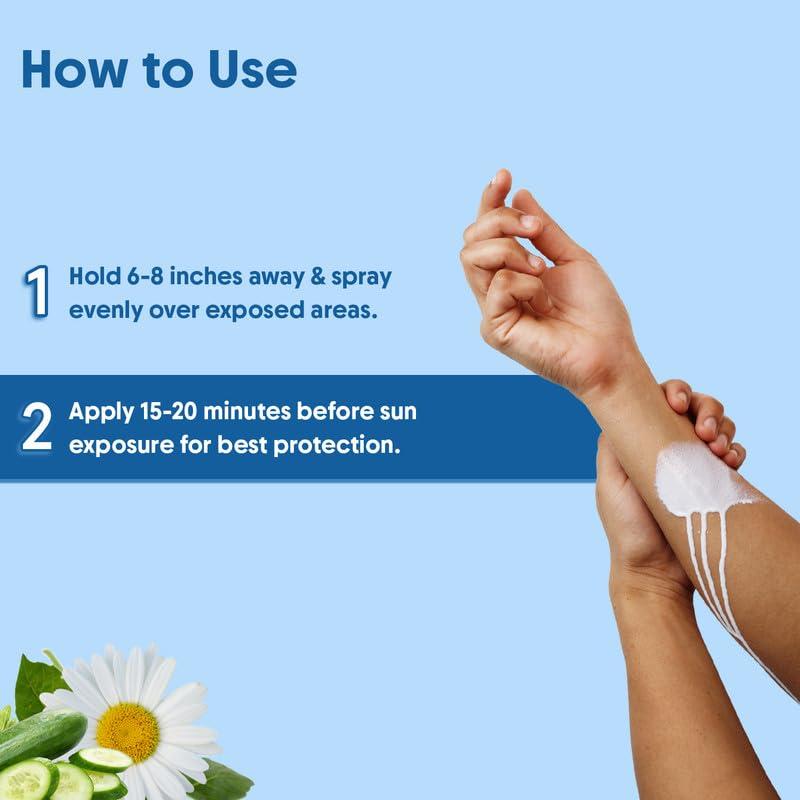 How to Use

1 Hold 6-8 inches away & spray evenly over exposed areas.

2 Apply 15-20 minutes before sun exposure for best protection.