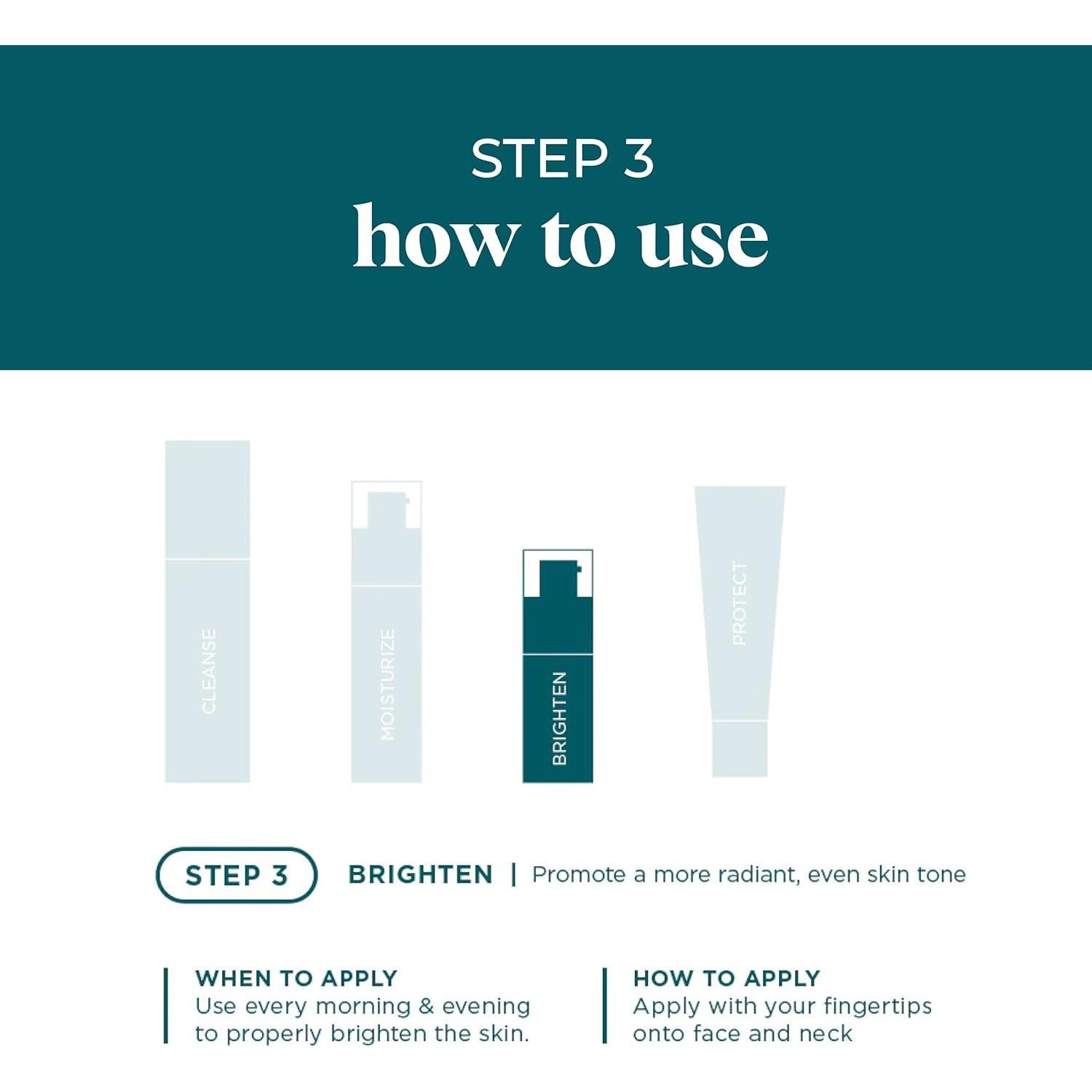 STEP 3
how to use

CLEANSE

MOISTURIZE

BRIGHTEN

PROTECT

STEP 3

BRIGHTEN | Promote a more radiant, even skin tone

WHEN TO APPLY
Use every morning & evening to properly brighten the skin.

HOW TO APPLY
Apply with your fingertips onto face and neck