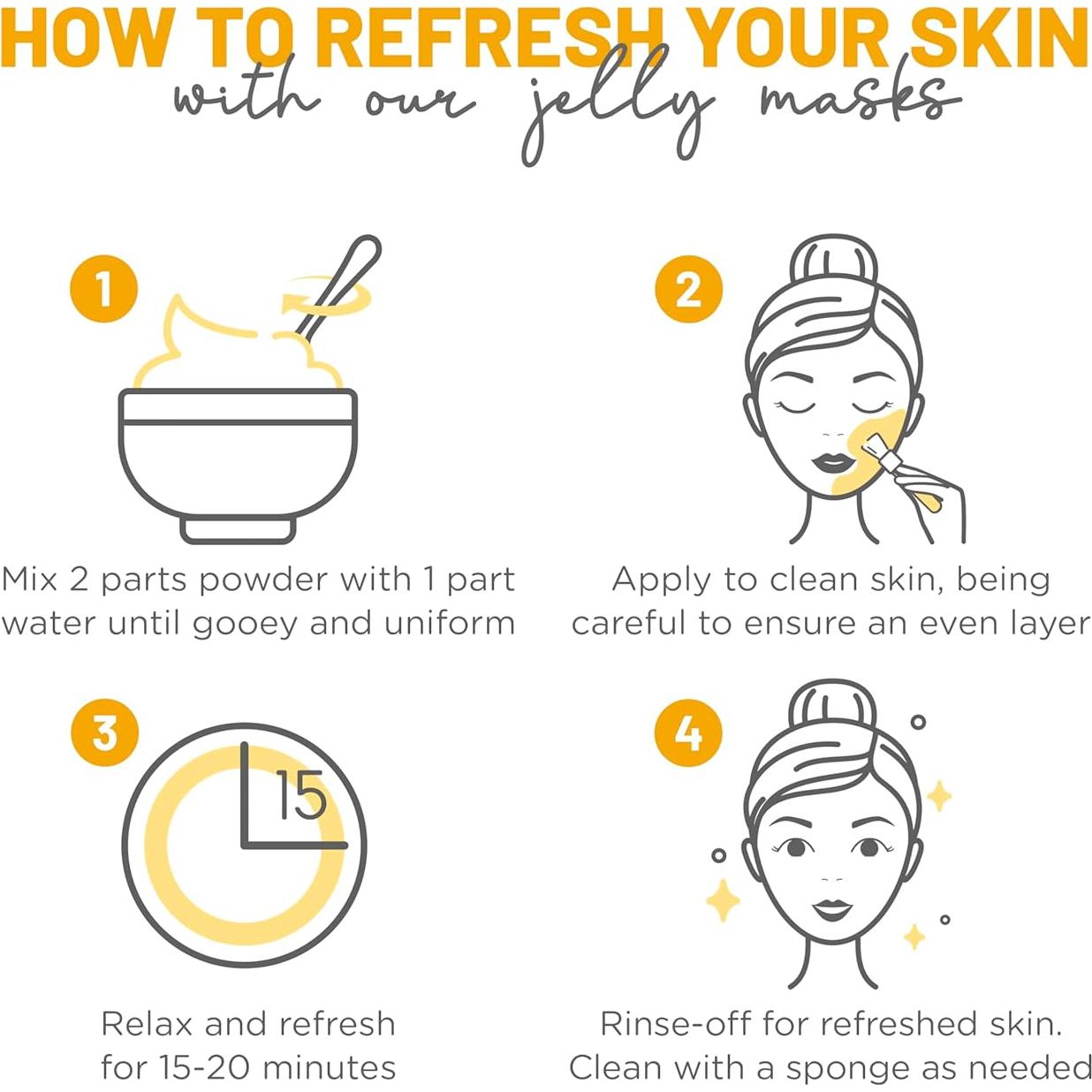 HOW TO REFRESH YOUR SKIN
with our jelly masks

1

Mix 2 parts powder with 1 part water until gooey and uniform

2

Apply to clean skin, being careful to ensure an even layer

3

15

Relax and refresh for 15-20 minutes

4

Rinse-off for refreshed skin. Clean with a sponge as needed