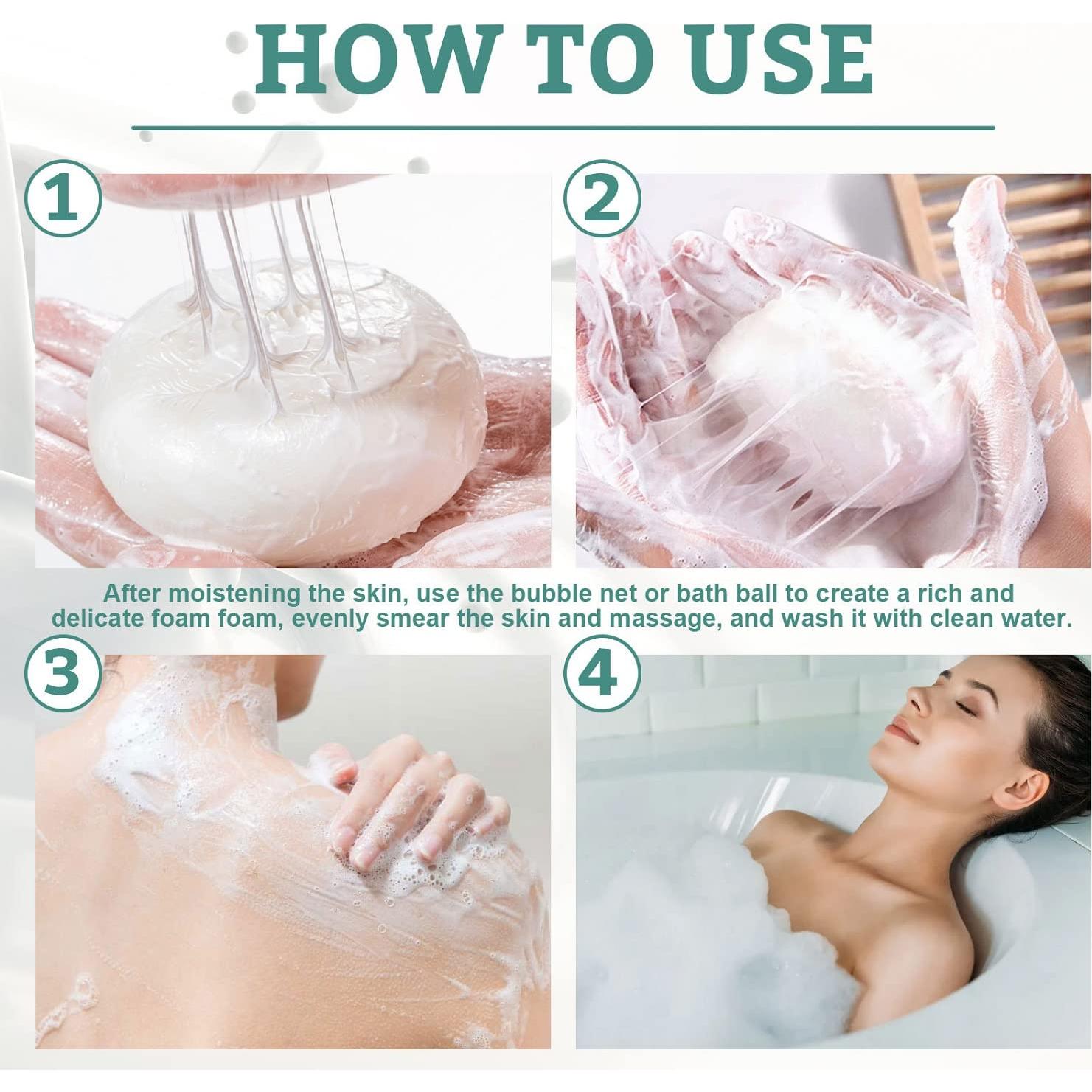 HOW TO USE

1

2

After moistening the skin, use the bubble net or bath ball to create a rich and delicate foam foam, evenly smear the skin and massage, and wash it with clean water.

3

4