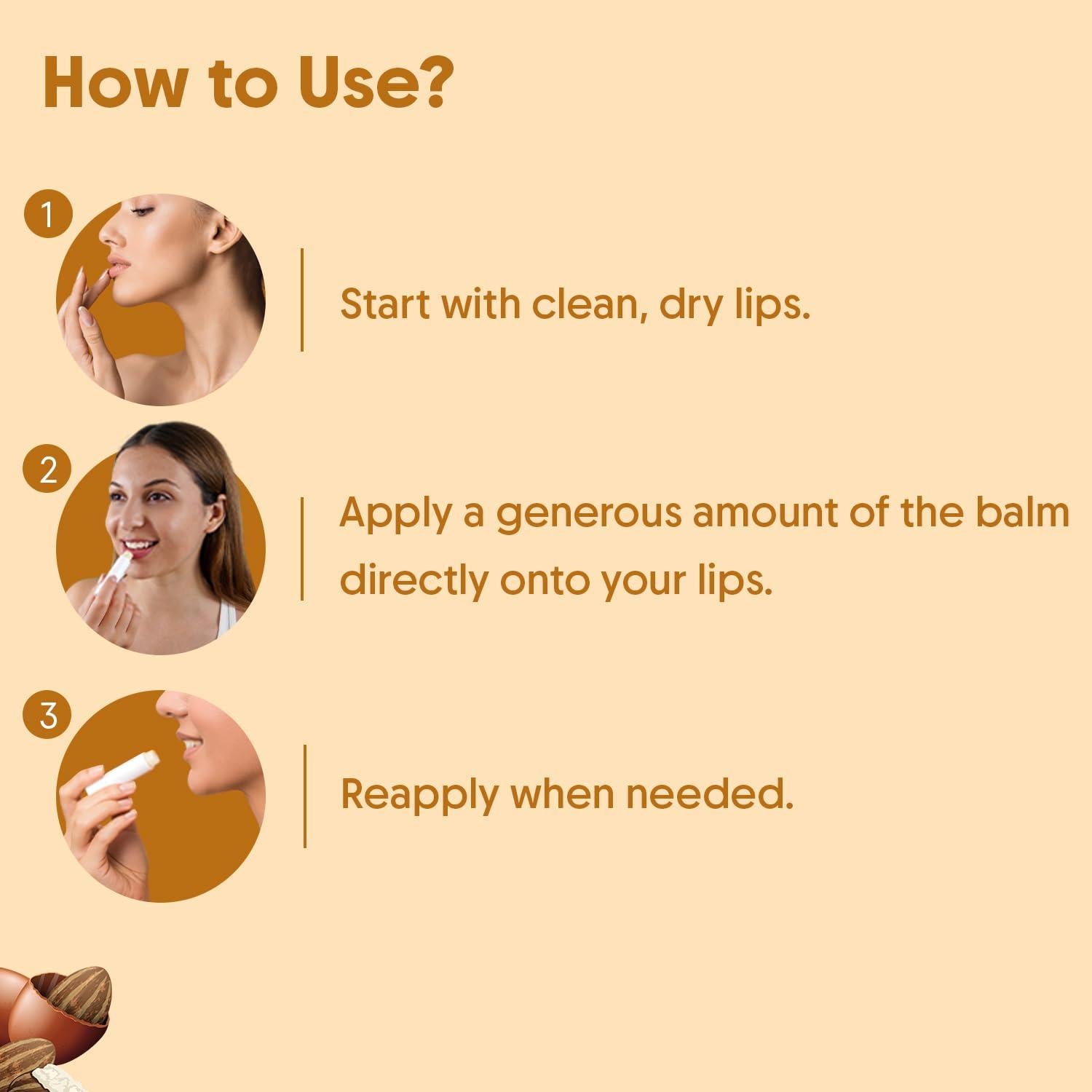 How to Use?

1

Start with clean, dry lips.

2

Apply a generous amount of the balm directly onto your lips.

3

Reapply when needed.