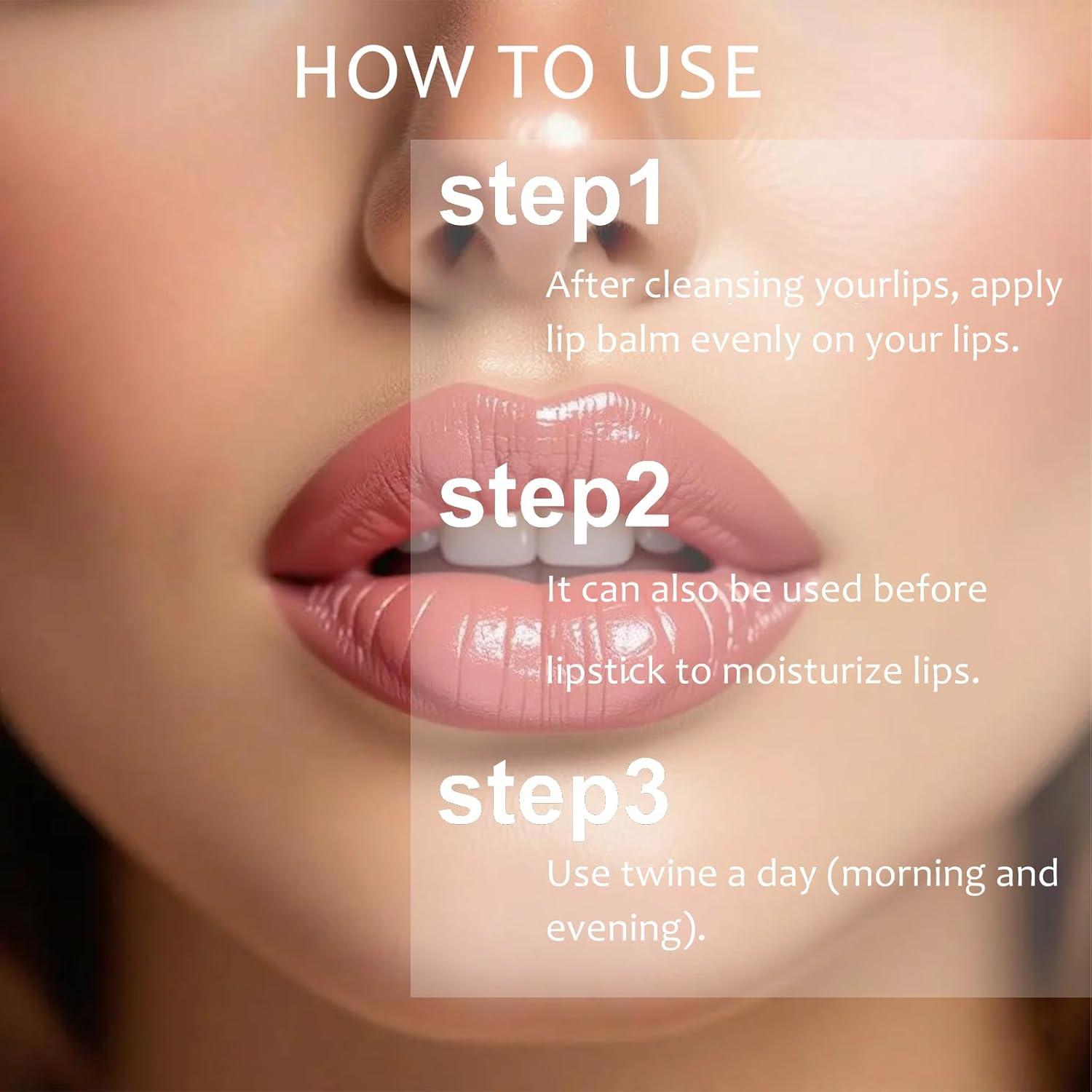 HOW TO USE

step1

After cleansing yourlips, apply lip balm evenly on your lips.

step2

It can also be used before

lipstick to moisturize lips.

step3

Use twine a day (morning and evening).