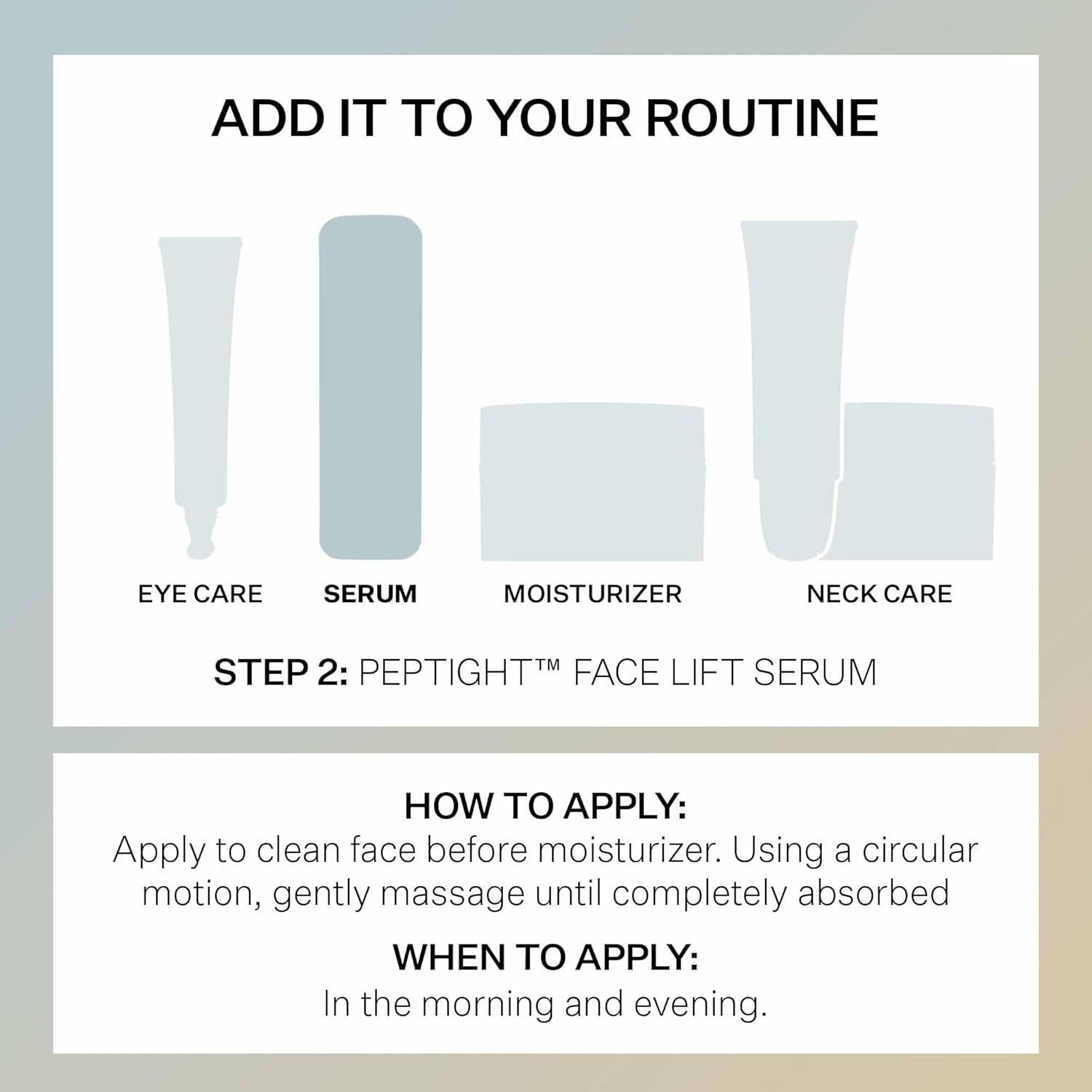 ADD IT TO YOUR ROUTINE

EYE CARE

SERUM

MOISTURIZER

NECK CARE

STEP 2: PEPTIGHT™ FACE LIFT SERUM

HOW TO APPLY:
Apply to clean face before moisturizer. Using a circular motion, gently massage until completely absorbed

WHEN TO APPLY:
In the morning and evening.