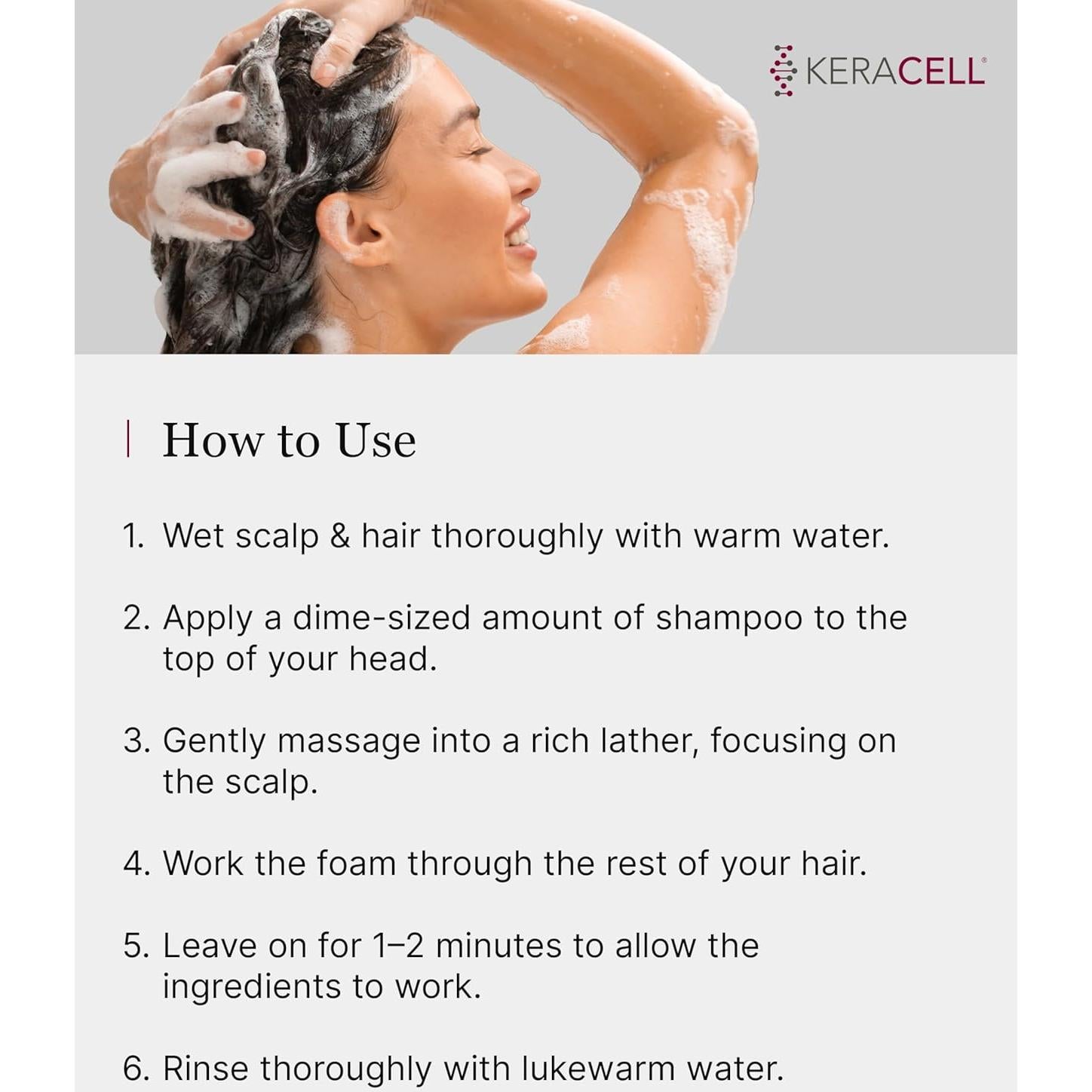 KERACELL®

How to Use

1. Wet scalp & hair thoroughly with warm water.

2. Apply a dime-sized amount of shampoo to the top of your head.

3. Gently massage into a rich lather, focusing on the scalp.

4. Work the foam through the rest of your hair.

5. Leave on for 1–2 minutes to allow the ingredients to work.

6. Rinse thoroughly with lukewarm water.