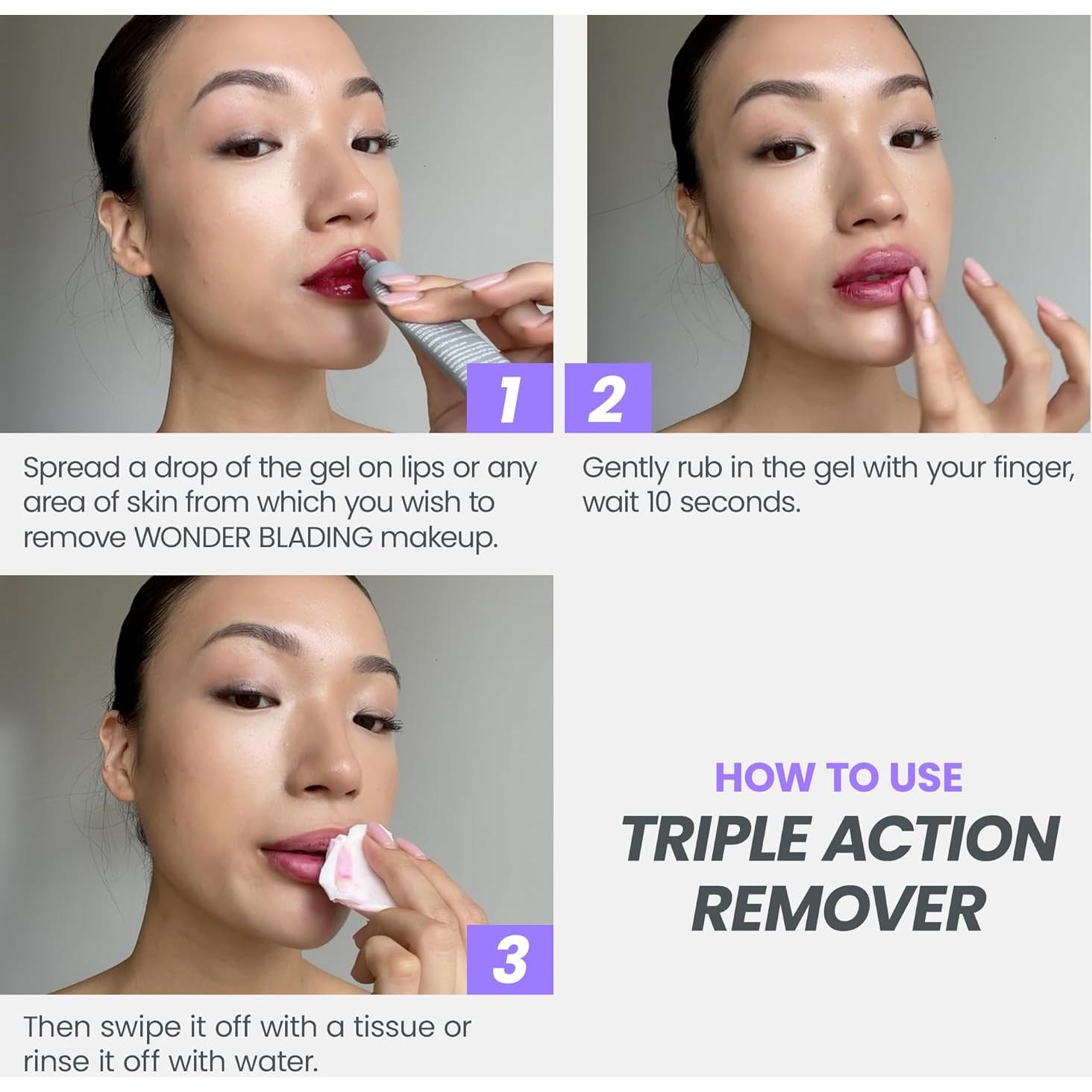 1

Spread a drop of the gel on lips or any area of skin from which you wish to remove WONDER BLADING makeup.

2

Gently rub in the gel with your finger, wait 10 seconds.

3

Then swipe it off with a tissue or rinse it off with water.

HOW TO USE

TRIPLE ACTION REMOVER