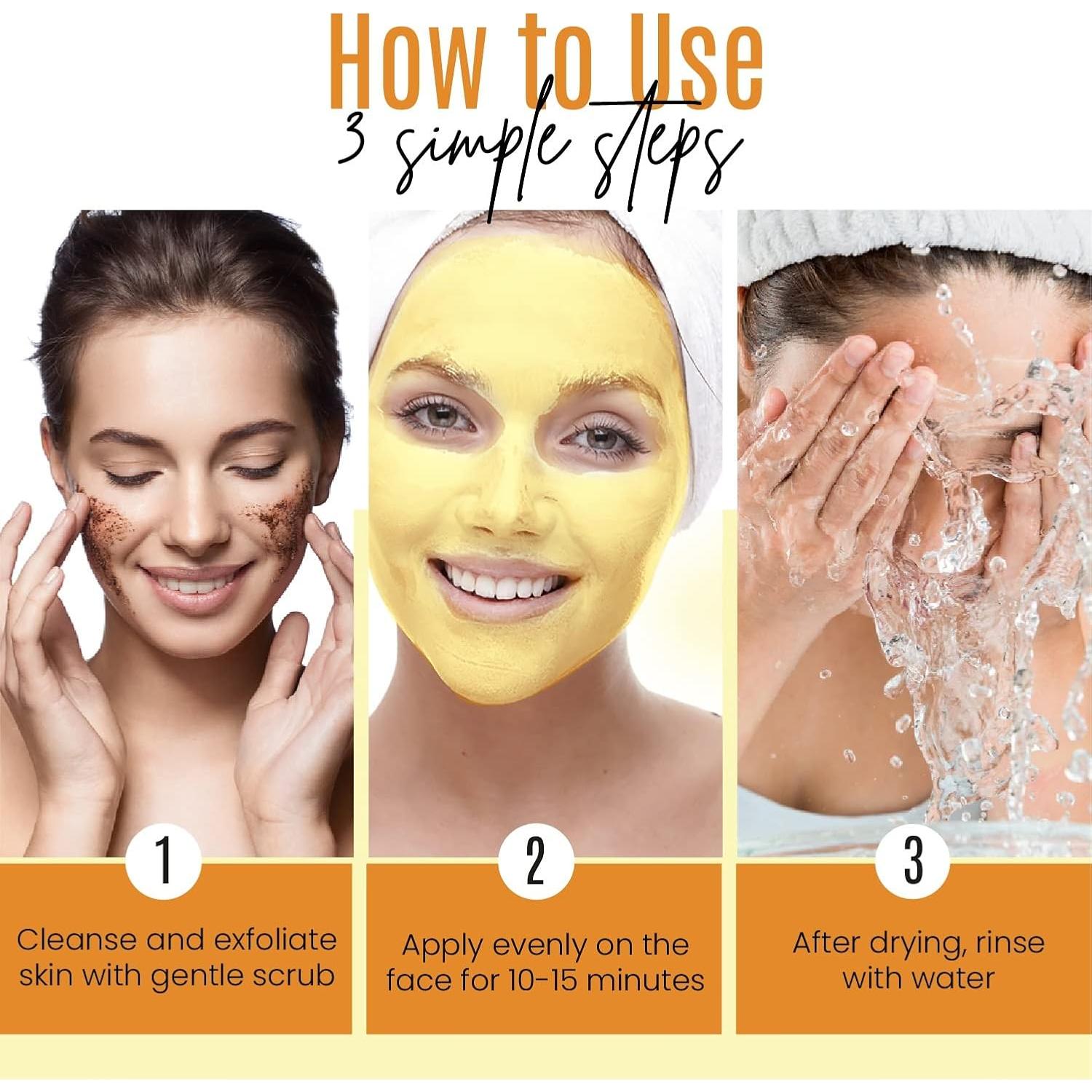 How to Use
3 simple steps

1
Cleanse and exfoliate skin with gentle scrub

2
Apply evenly on the face for 10-15 minutes

3
After drying, rinse with water