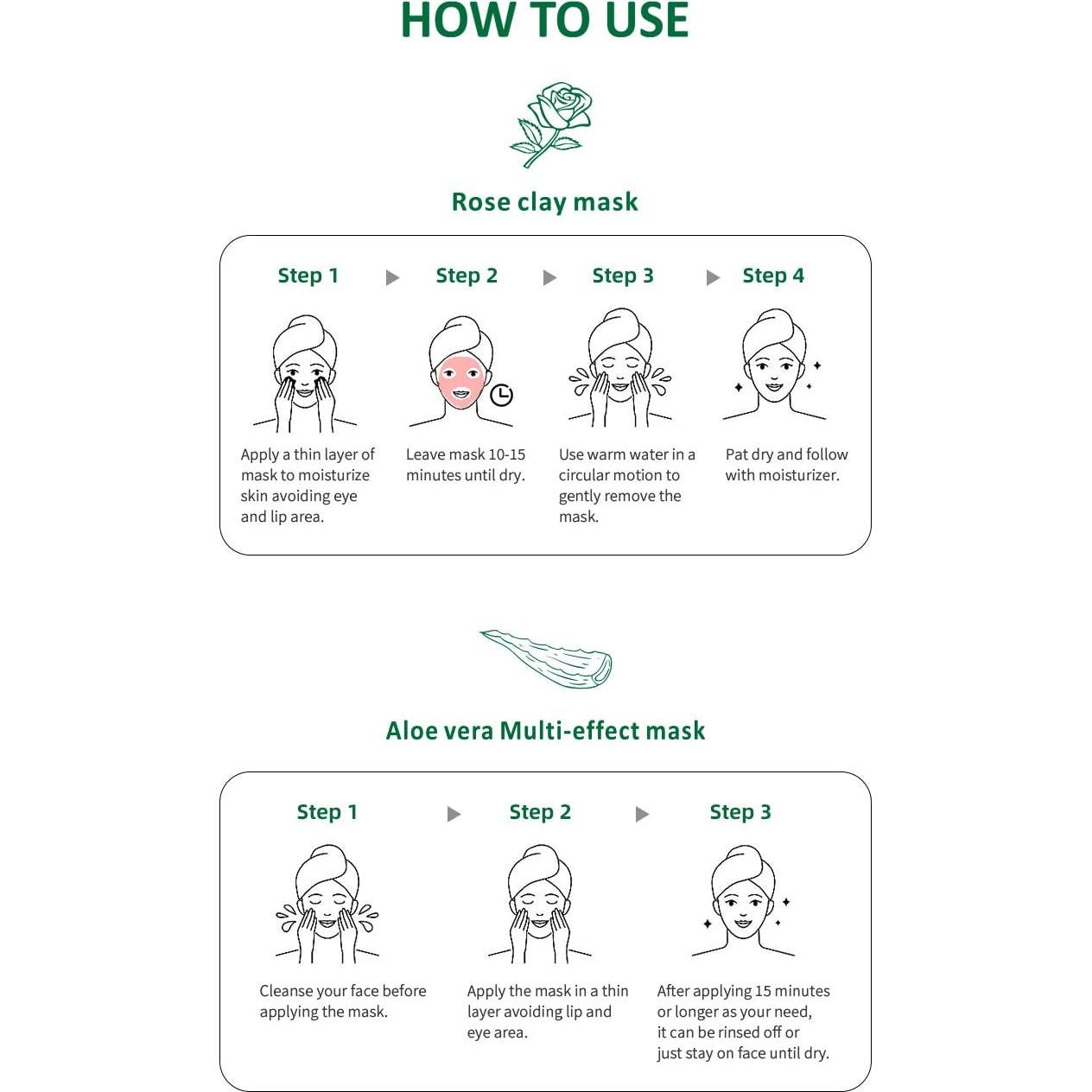 HOW TO USE

Rose clay mask

Step 1

Apply a thin layer of mask to moisturize skin avoiding eye and lip area.

Step 2

Leave mask 10-15 minutes until dry.

Step 3

Use warm water in a circular motion to gently remove the mask.

Step 4

Pat dry and follow with moisturizer.

Aloe vera Multi-effect mask

Step 1

Cleanse your face before applying the mask.

Step 2

Apply the mask in a thin layer avoiding lip and eye area.

Step 3

After applying 15 minutes or longer as your need, it can be rinsed off or just stay on face until dry.