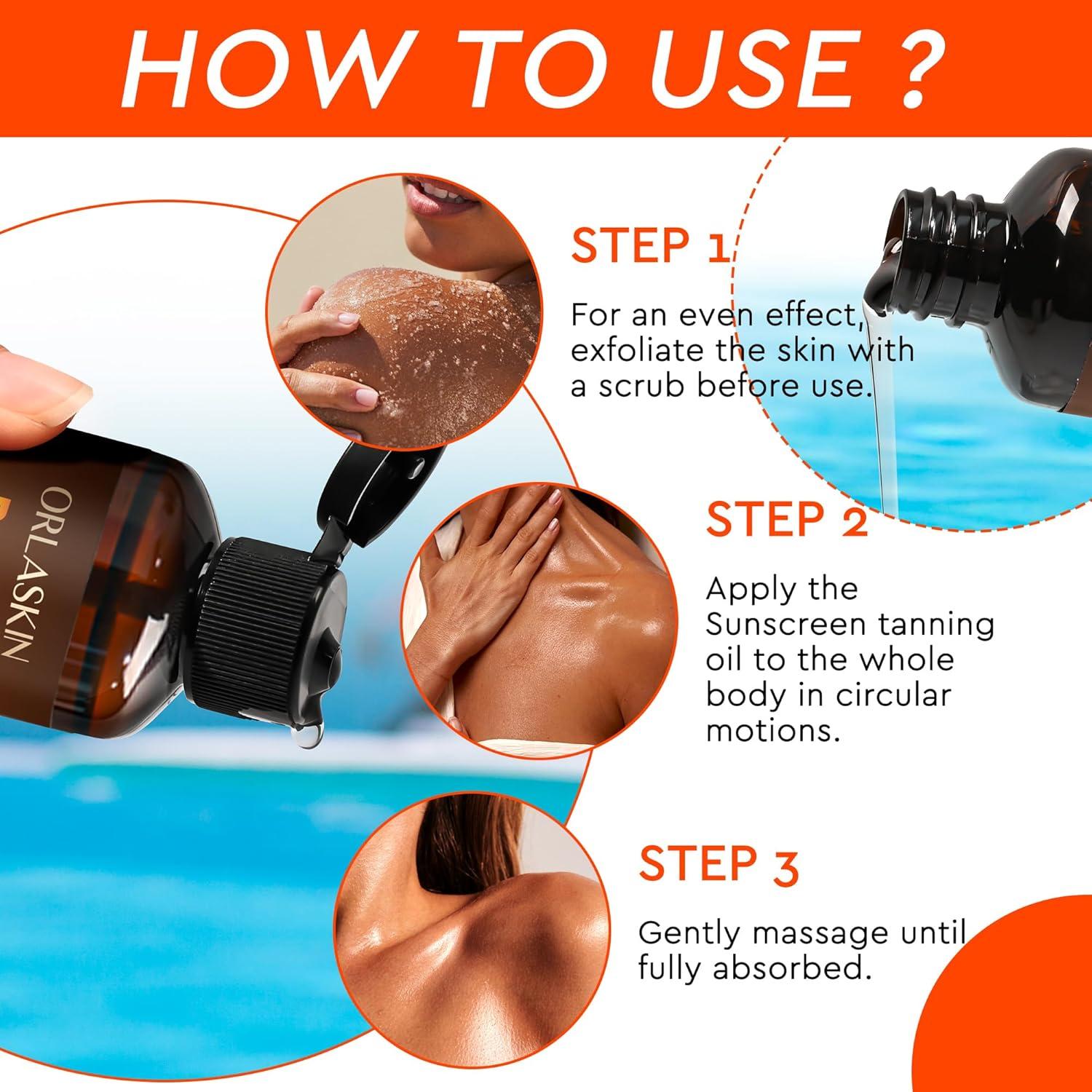 HOW TO USE ?

ORLASKIN

STEP 1

For an even effect, exfoliate the skin with a scrub before use.

STEP 2

Apply the Sunscreen tanning oil to the whole body in circular motions.

STEP 3

Gently massage until fully absorbed.