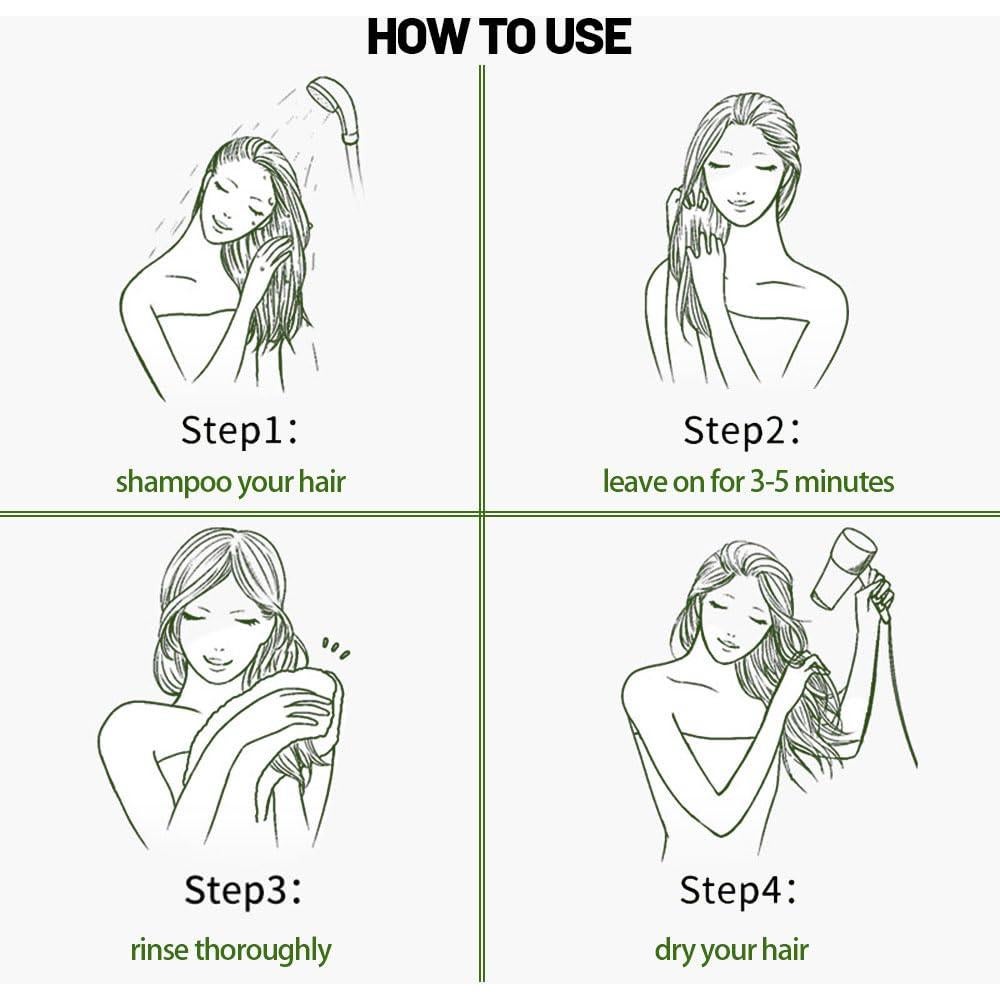 HOW TO USE

Step1:
shampoo your hair

Step2:
leave on for 3-5 minutes

Step3:
rinse thoroughly

Step4:
dry your hair