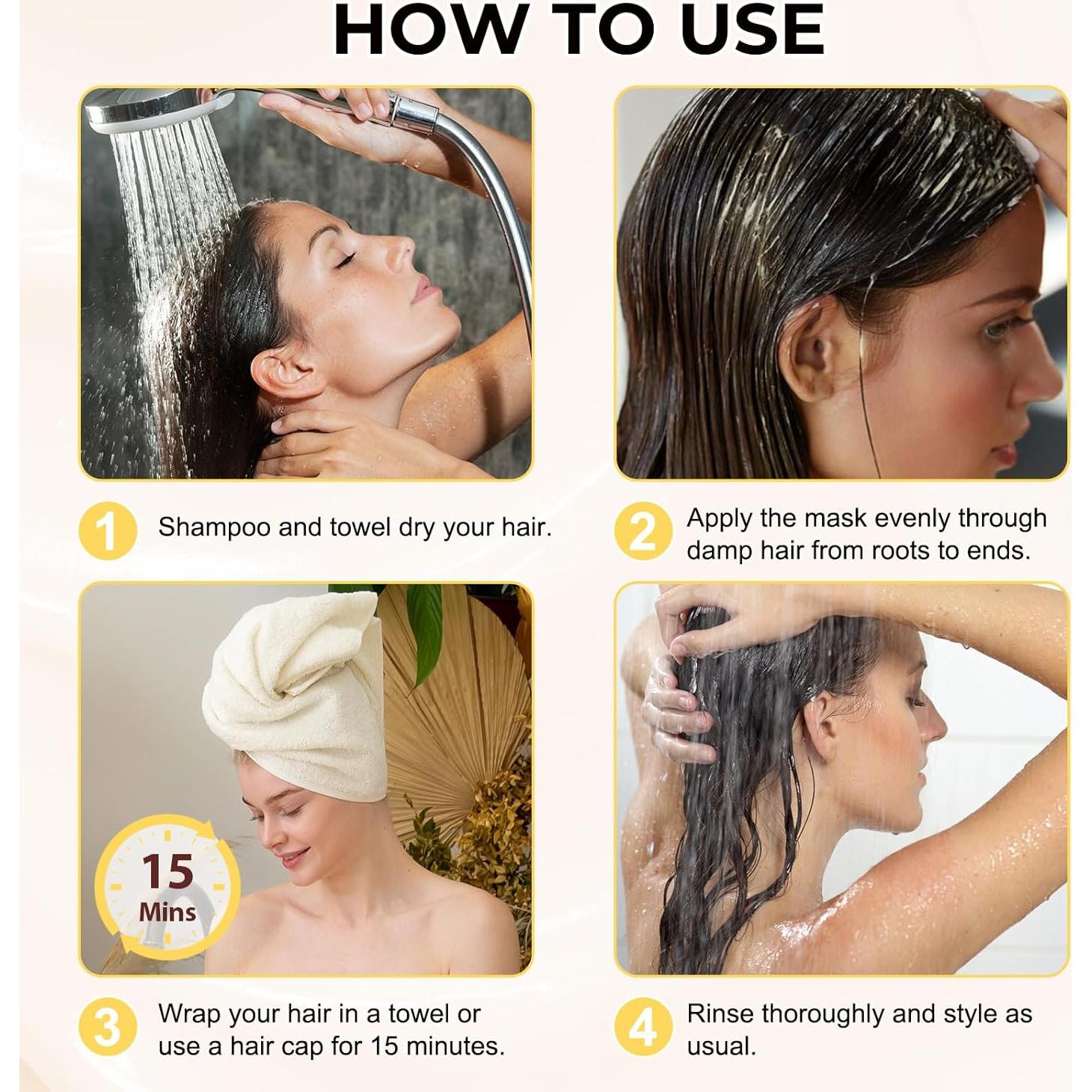 HOW TO USE

1 Shampoo and towel dry your hair.

2 Apply the mask evenly through damp hair from roots to ends.

15 Mins

3 Wrap your hair in a towel or use a hair cap for 15 minutes.

4 Rinse thoroughly and style as usual.