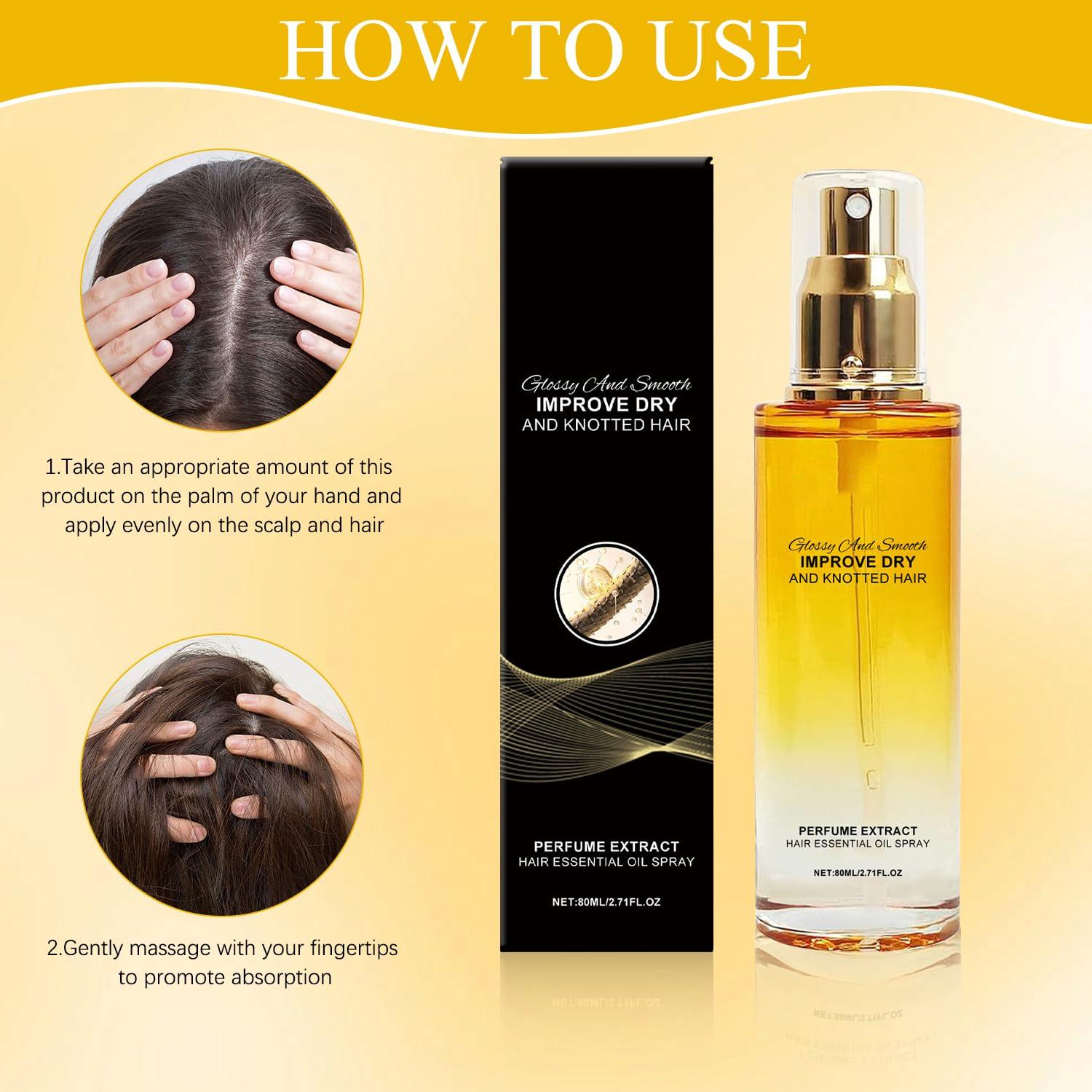 HOW TO USE

1.Take an appropriate amount of this product on the palm of your hand and apply evenly on the scalp and hair

2.Gently massage with your fingertips to promote absorption

Glossy And Smooth
IMPROVE DRY
AND KNOTTED HAIR

PERFUME EXTRACT
HAIR ESSENTIAL OIL SPRAY

NET:80ML/2.71FL.OZ

Glossy And Smooth
IMPROVE DRY
AND KNOTTED HAIR

PERFUME EXTRACT
HAIR ESSENTIAL OIL SPRAY

NET:80ML/2.71FL.OZ