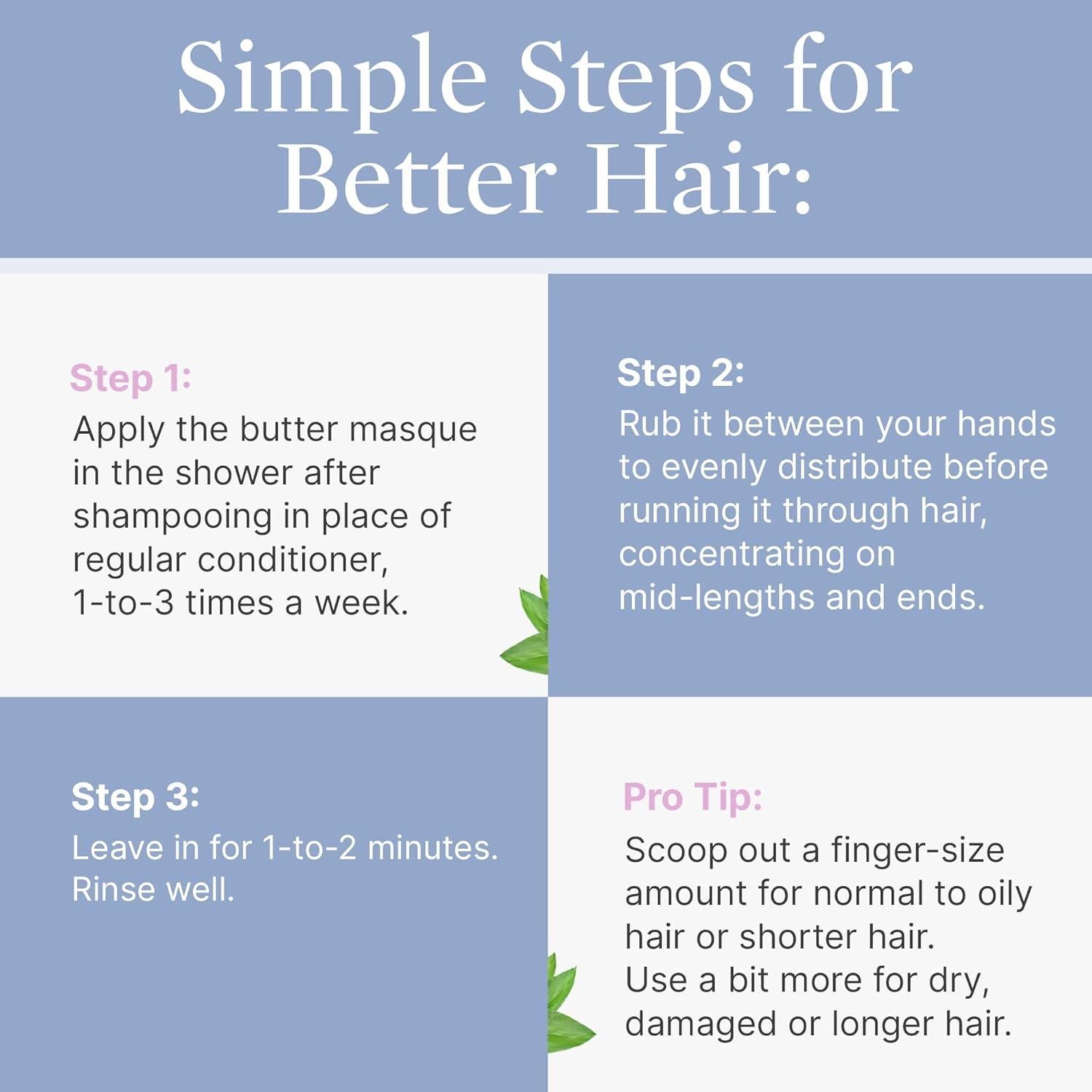 Simple Steps for Better Hair:

Step 1:
Apply the butter masque in the shower after shampooing in place of regular conditioner, 1-to-3 times a week.

Step 2:
Rub it between your hands to evenly distribute before running it through hair, concentrating on mid-lengths and ends.

Step 3:
Leave in for 1-to-2 minutes. Rinse well.

Pro Tip:
Scoop out a finger-size amount for normal to oily hair or shorter hair.
Use a bit more for dry, damaged or longer hair.