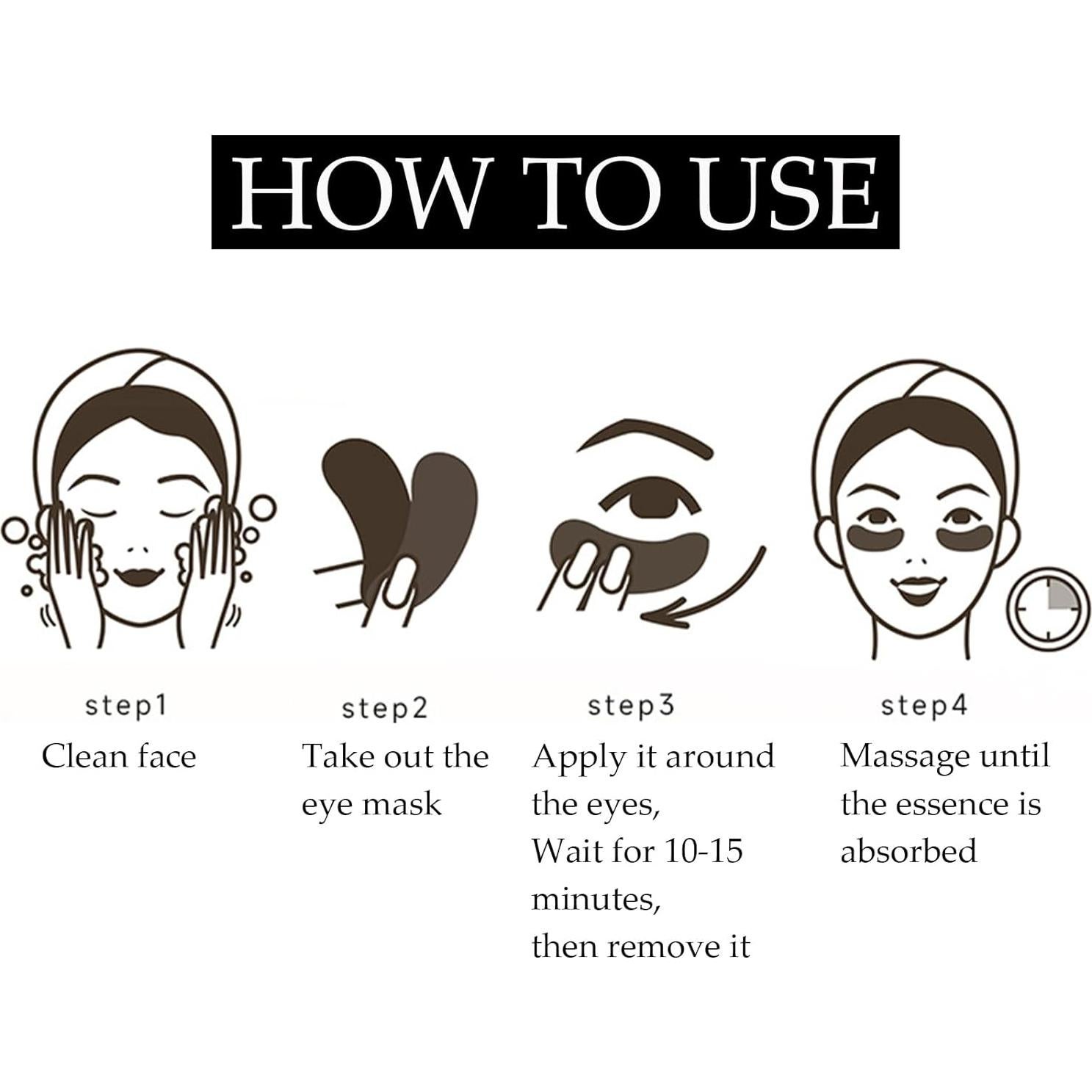 HOW TO USE

step1
Clean face

step2
Take out the eye mask

step3
Apply it around the eyes,
Wait for 10-15 minutes,
then remove it

step4
Massage until the essence is absorbed