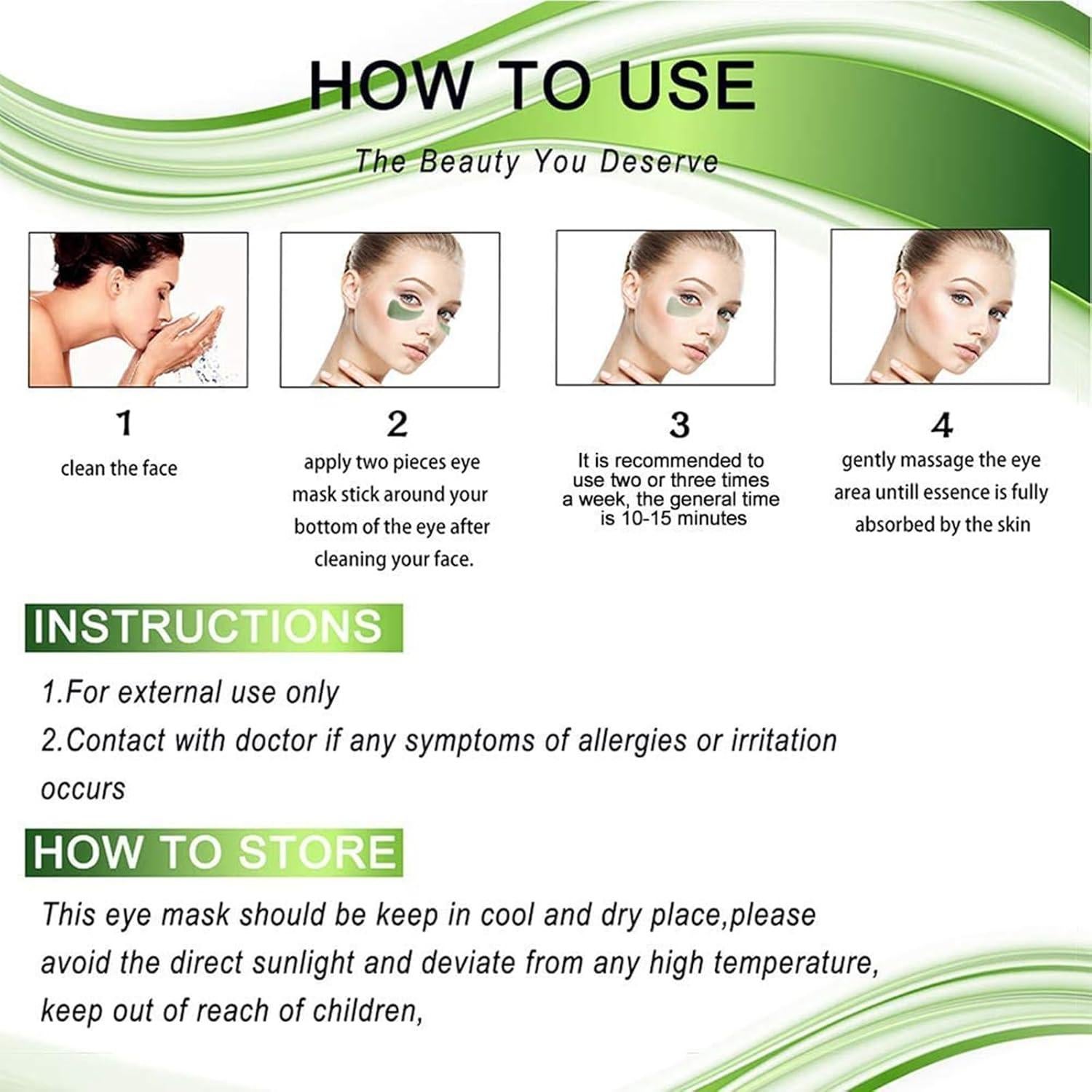 HOW TO USE

The Beauty You Deserve

1
clean the face

2
apply two pieces eye mask stick around your bottom of the eye after cleaning your face.

3
It is recommended to use two or three times a week, the general time is 10-15 minutes

4
gently massage the eye area untill essence is fully absorbed by the skin

INSTRUCTIONS

1.For external use only

2.Contact with doctor if any symptoms of allergies or irritation occurs

HOW TO STORE

This eye mask should be keep in cool and dry place,please avoid the direct sunlight and deviate from any high temperature, keep out of reach of children,