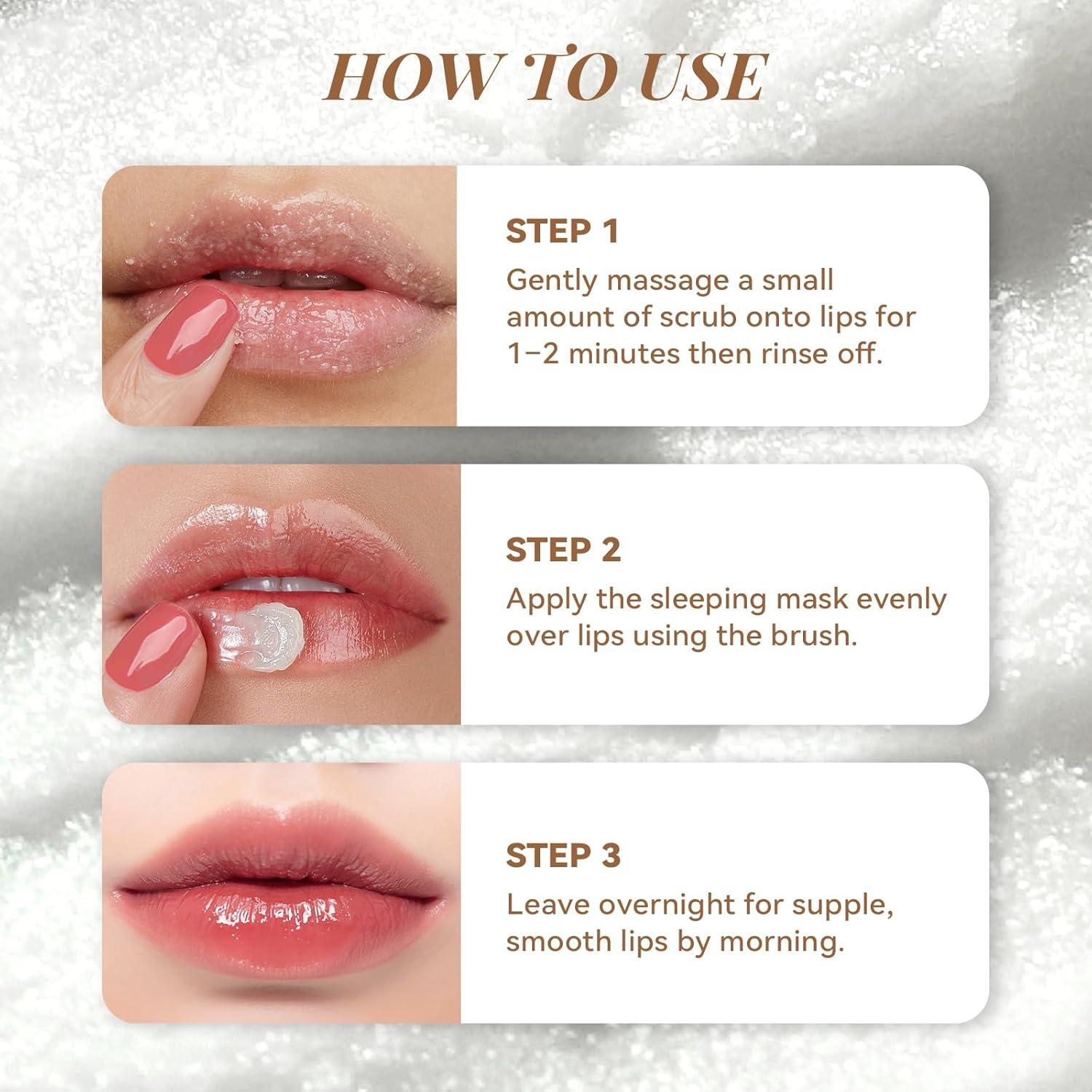 HOW TO USE

STEP 1
Gently massage a small amount of scrub onto lips for 1–2 minutes then rinse off.

STEP 2
Apply the sleeping mask evenly over lips using the brush.

STEP 3
Leave overnight for supple, smooth lips by morning.