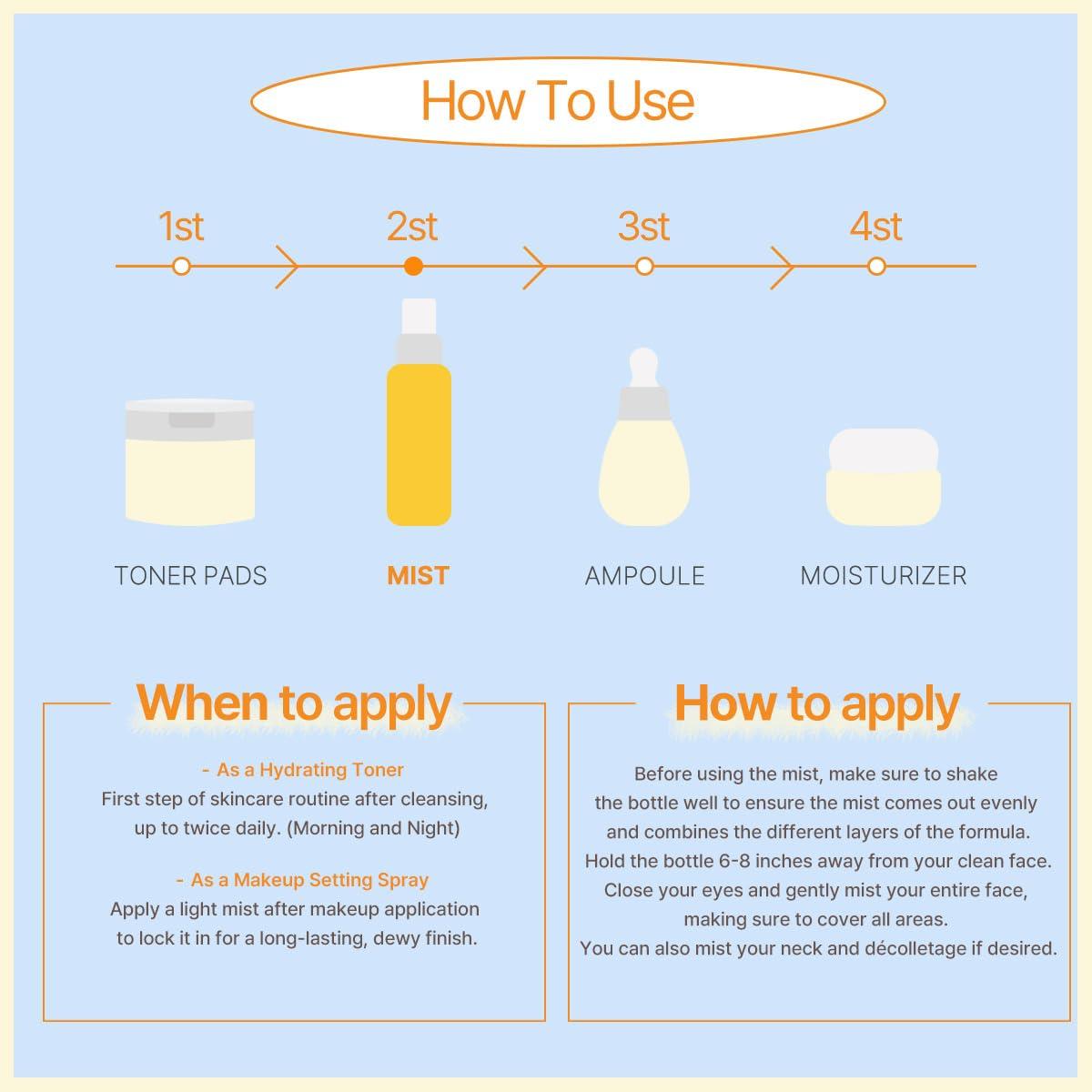 How To Use

1st
2st
3st
4st

TONER PADS
MIST
AMPOULE
MOISTURIZER

When to apply

- As a Hydrating Toner
First step of skincare routine after cleansing, up to twice daily. (Morning and Night)

- As a Makeup Setting Spray
Apply a light mist after makeup application to lock it in for a long-lasting, dewy finish.

How to apply

Before using the mist, make sure to shake the bottle well to ensure the mist comes out evenly and combines the different layers of the formula. Hold the bottle 6-8 inches away from your clean face. Close your eyes and gently mist your entire face, making sure to cover all areas. You can also mist your neck and décolletage if desired.