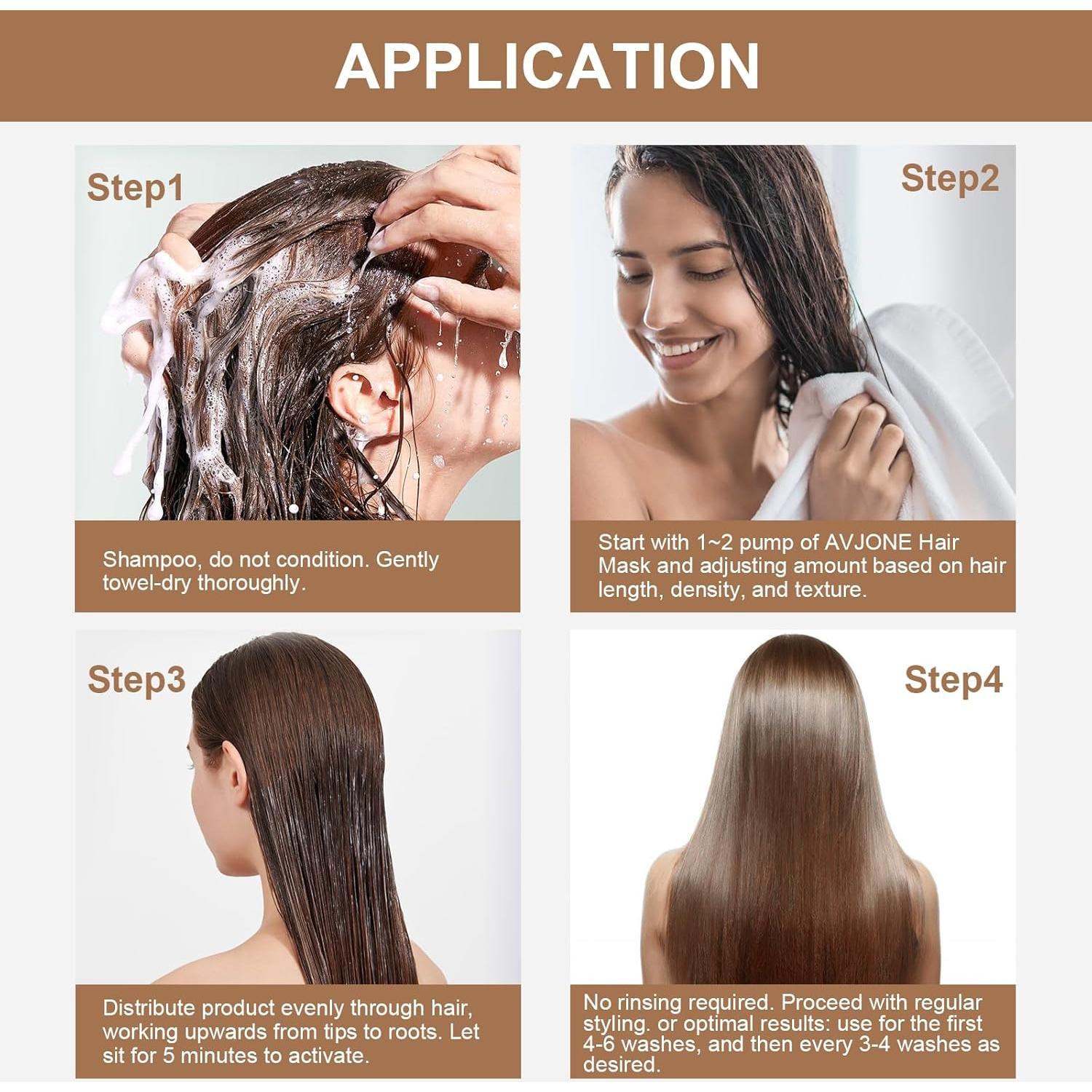 APPLICATION

Step1

Shampoo, do not condition. Gently towel-dry thoroughly.

Step2

Start with 1~2 pump of AVJONE Hair Mask and adjusting amount based on hair length, density, and texture.

Step3

Distribute product evenly through hair, working upwards from tips to roots. Let sit for 5 minutes to activate.

Step4

No rinsing required. Proceed with regular styling. or optimal results: use for the first 4-6 washes, and then every 3-4 washes as desired.