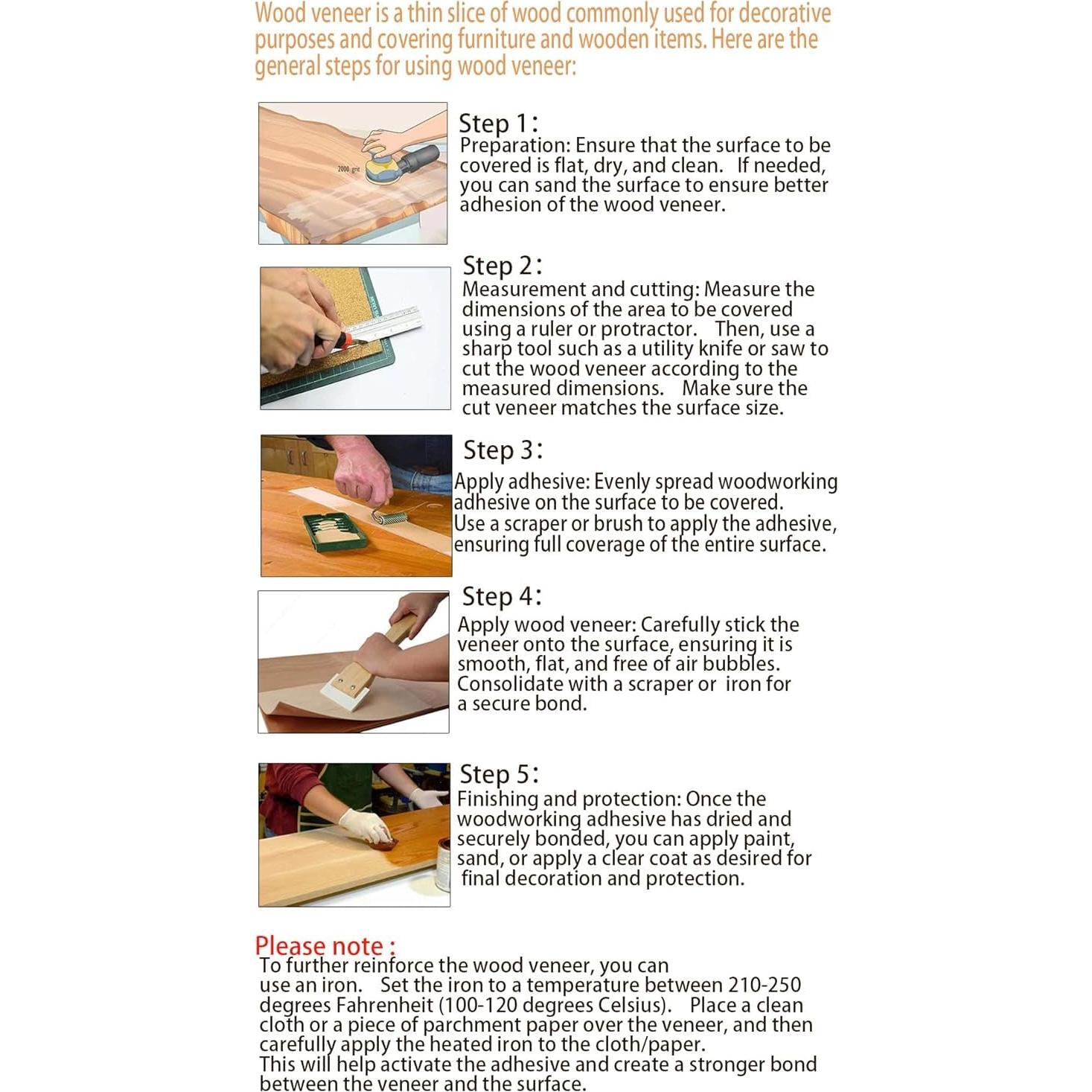 Wood veneer is a thin slice of wood commonly used for decorative purposes and covering furniture and wooden items. Here are the general steps for using wood veneer:

2000 grit

Step 1:
Preparation: Ensure that the surface to be covered is flat, dry, and clean. If needed, you can sand the surface to ensure better adhesion of the wood veneer.

Step 2:
Measurement and cutting: Measure the dimensions of the area to be covered using a ruler or protractor. Then, use a sharp tool such as a utility knife or saw to cut the wood veneer according to the measured dimensions. Make sure the cut veneer matches the surface size.

Step 3:
Apply adhesive: Evenly spread woodworking adhesive on the surface to be covered.
Use a scraper or brush to apply the adhesive, ensuring full coverage of the entire surface.

Step 4:
Apply wood veneer: Carefully stick the veneer onto the surface, ensuring it is smooth, flat, and free of air bubbles.
Consolidate with a scraper or iron for a secure bond.

Step 5:
Finishing and protection: Once the woodworking adhesive has dried and securely bonded, you can apply paint, sand, or apply a clear coat as desired for final decoration and protection.

Please note :
To further reinforce the wood veneer, you can use an iron. Set the iron to a temperature between 210-250 degrees Fahrenheit (100-120 degrees Celsius). Place a clean cloth or a piece of parchment paper over the veneer, and then carefully apply the heated iron to the cloth/paper.
This will help activate the adhesive and create a stronger bond between the veneer and the surface.