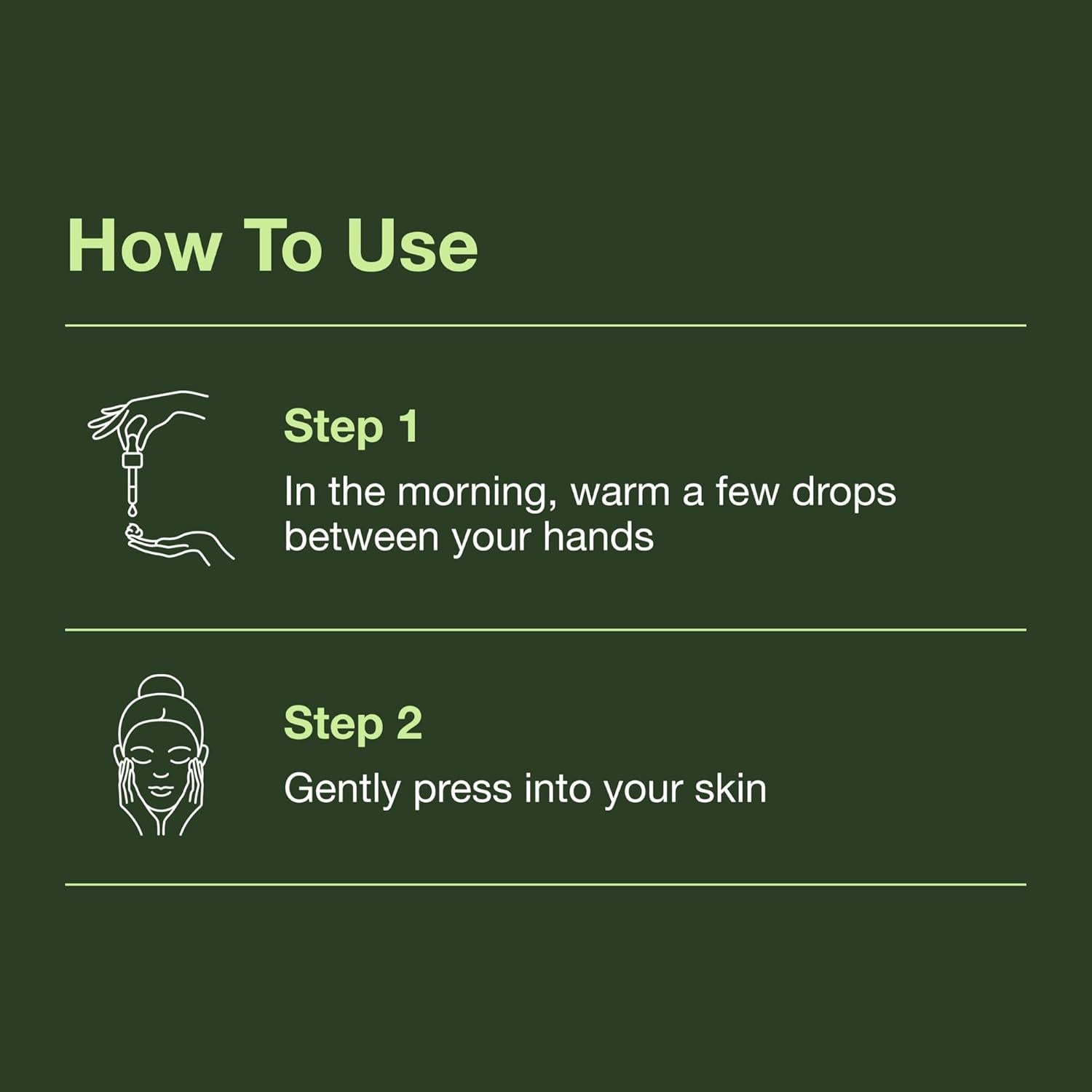 How To Use

Step 1

In the morning, warm a few drops between your hands

Step 2

Gently press into your skin