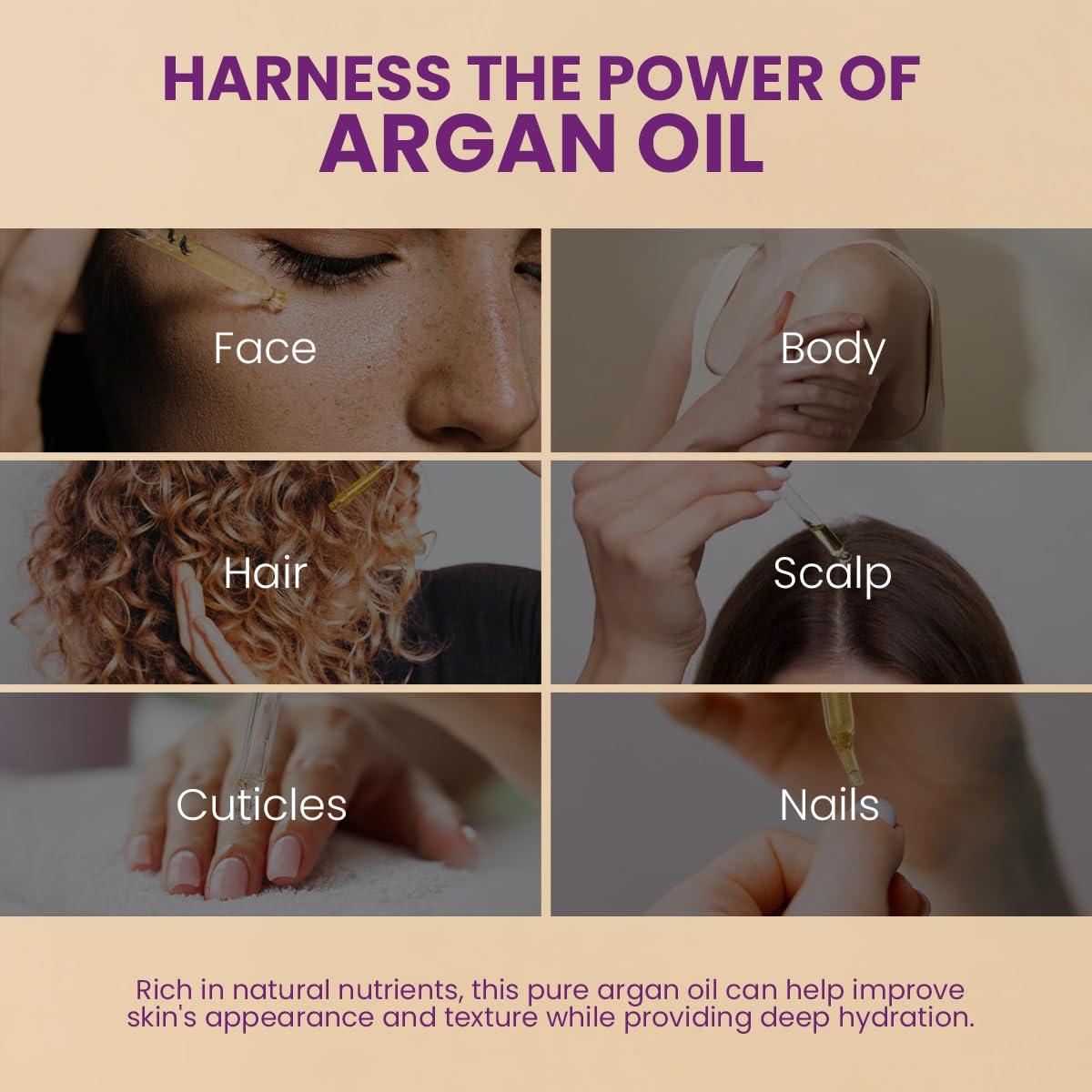 HARNESS THE POWER OF
ARGAN OIL

Face

Body

Hair

Scalp

Cuticles

Nails

Rich in natural nutrients, this pure argan oil can help improve skin's appearance and texture while providing deep hydration.