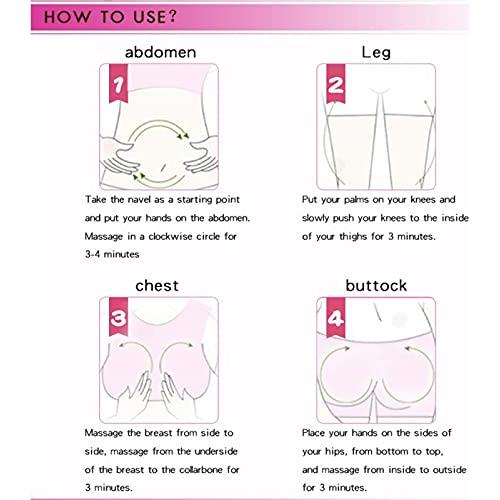 HOW TO USE?

abdomen

1

Take the navel as a starting point and put your hands on the abdomen. Massage in a clockwise circle for 3-4 minutes

Leg

2

Put your palms on your knees and slowly push your knees to the inside of your thighs for 3 minutes.

chest

3

Massage the breast from side to side, massage from the underside of the breast to the collarbone for 3 minutes.

buttock

4

Place your hands on the sides of your hips, from bottom to top, and massage from inside to outside for 3 minutes.