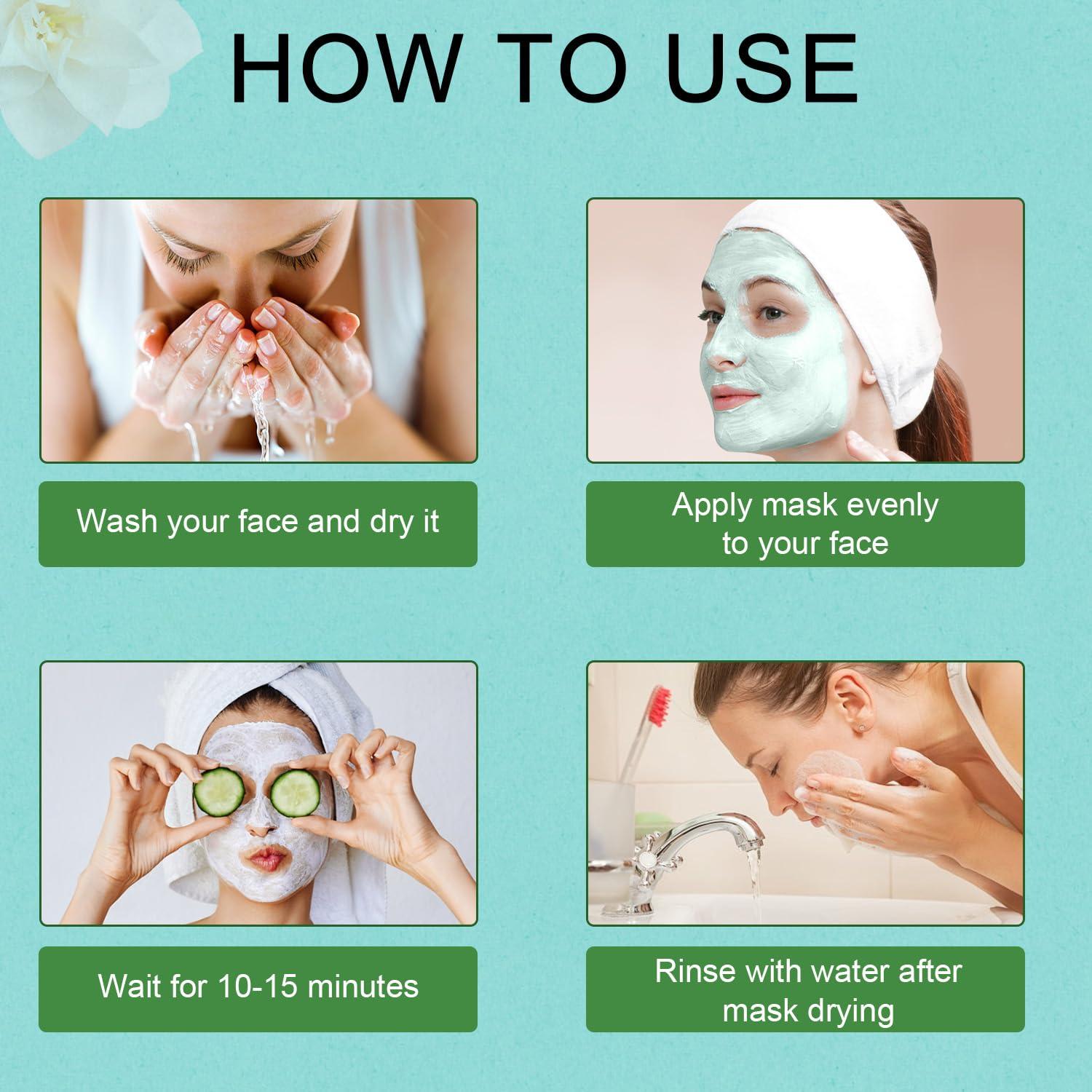 HOW TO USE

Wash your face and dry it

Apply mask evenly to your face

Wait for 10-15 minutes

Rinse with water after mask drying