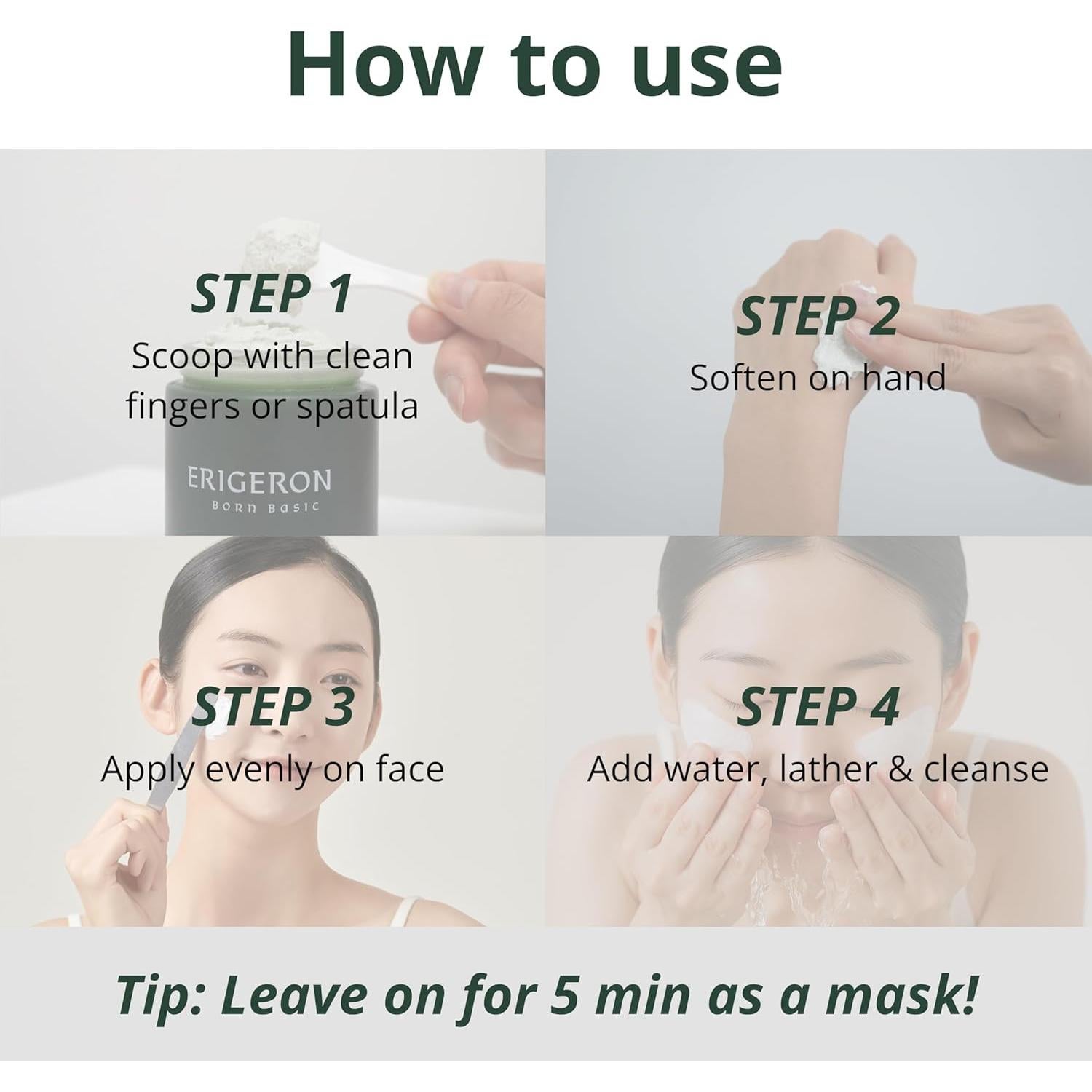 How to use

STEP 1
Scoop with clean fingers or spatula

ERIGERON
BORN BASIC

STEP 2
Soften on hand

STEP 3
Apply evenly on face

STEP 4
Add water, lather & cleanse

Tip: Leave on for 5 min as a mask!