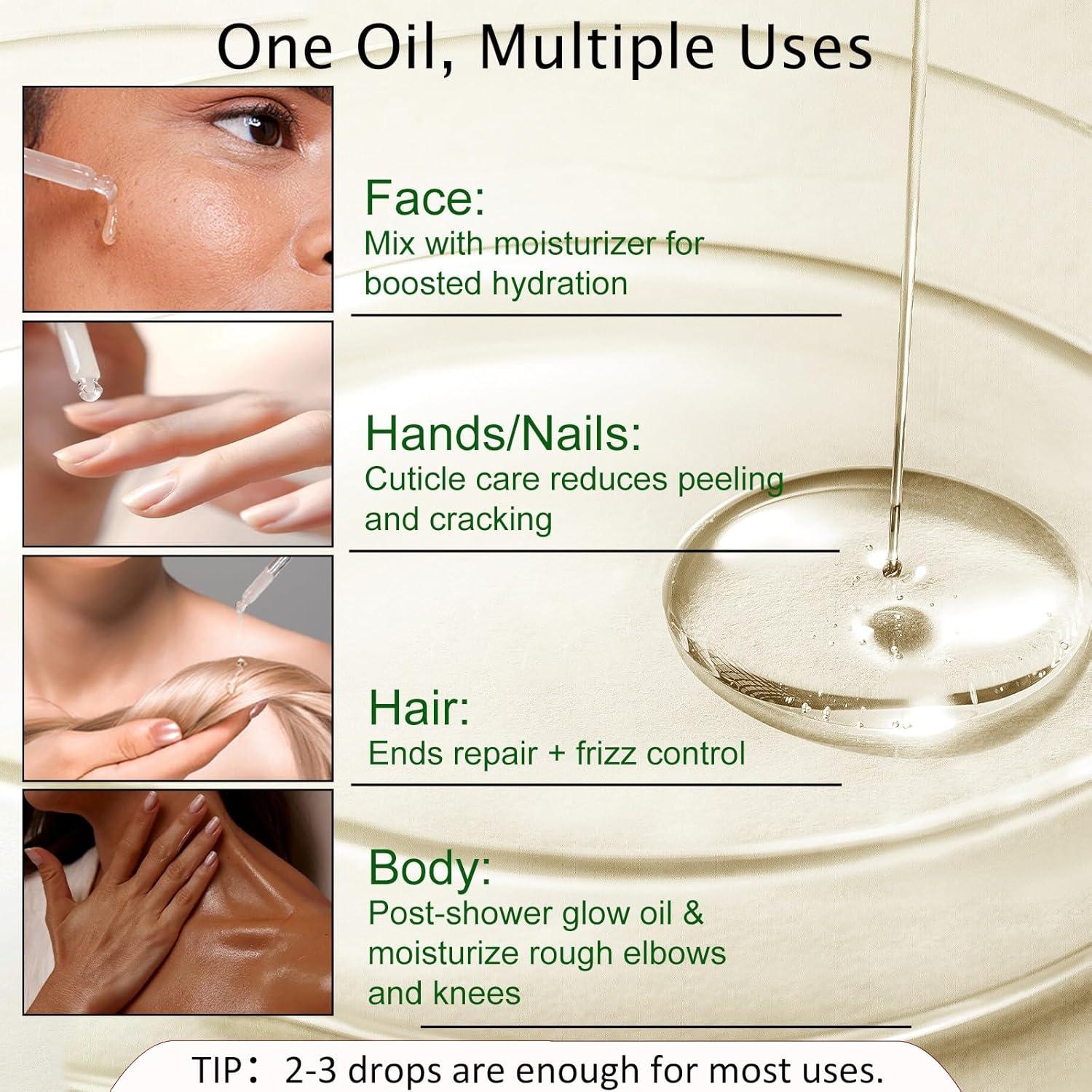 One Oil, Multiple Uses

Face:
Mix with moisturizer for boosted hydration

Hands/Nails:
Cuticle care reduces peeling and cracking

Hair:
Ends repair + frizz control

Body:
Post-shower glow oil & moisturize rough elbows and knees

TIP： 2-3 drops are enough for most uses.