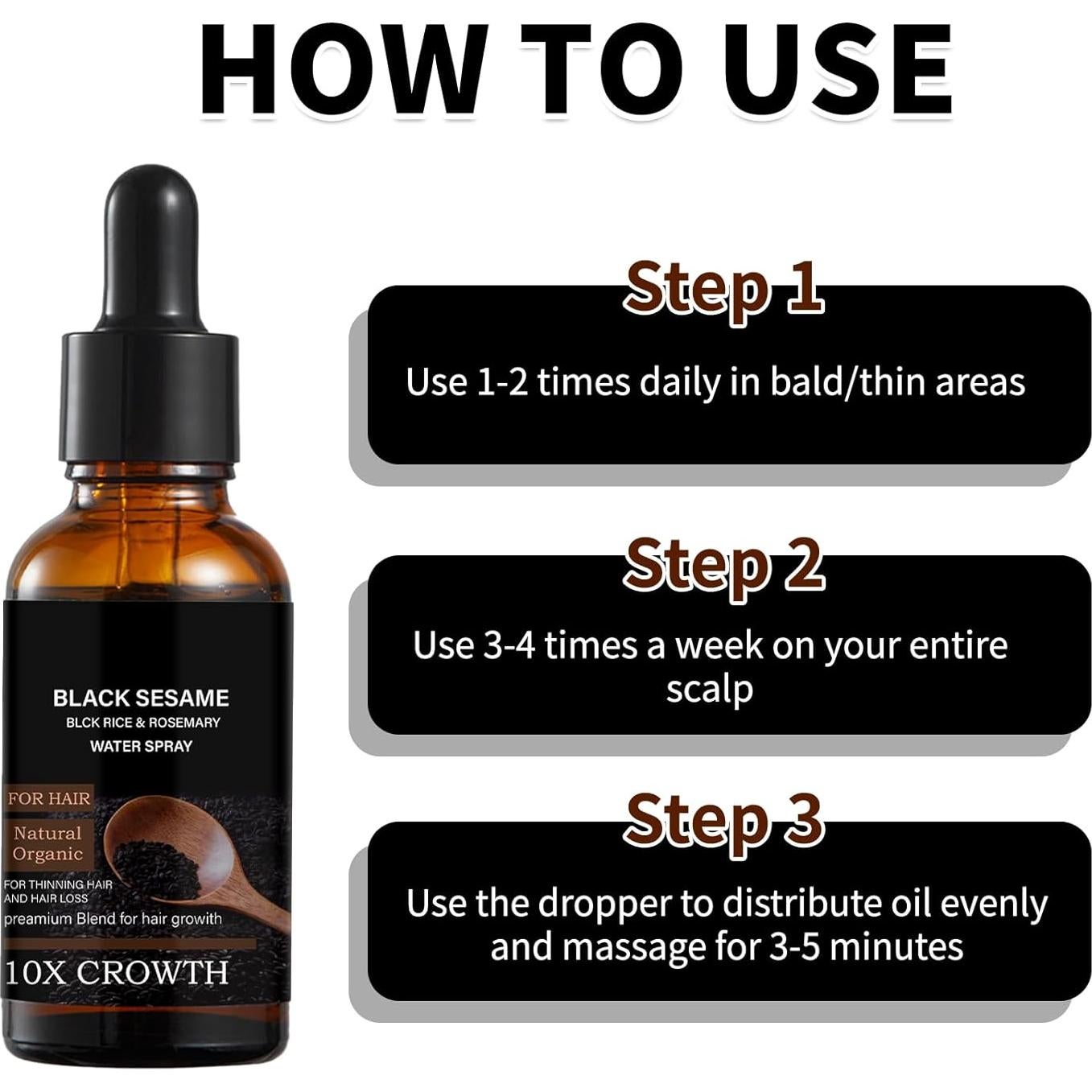 HOW TO USE

BLACK SESAME
BLCK RICE & ROSEMARY
WATER SPRAY

FOR HAIR

Natural Organic

FOR THINNING HAIR AND HAIR LOSS

preamium Blend for hair growith

10X CROWTH

Step 1

Use 1-2 times daily in bald/thin areas

Step 2

Use 3-4 times a week on your entire scalp

Step 3

Use the dropper to distribute oil evenly and massage for 3-5 minutes