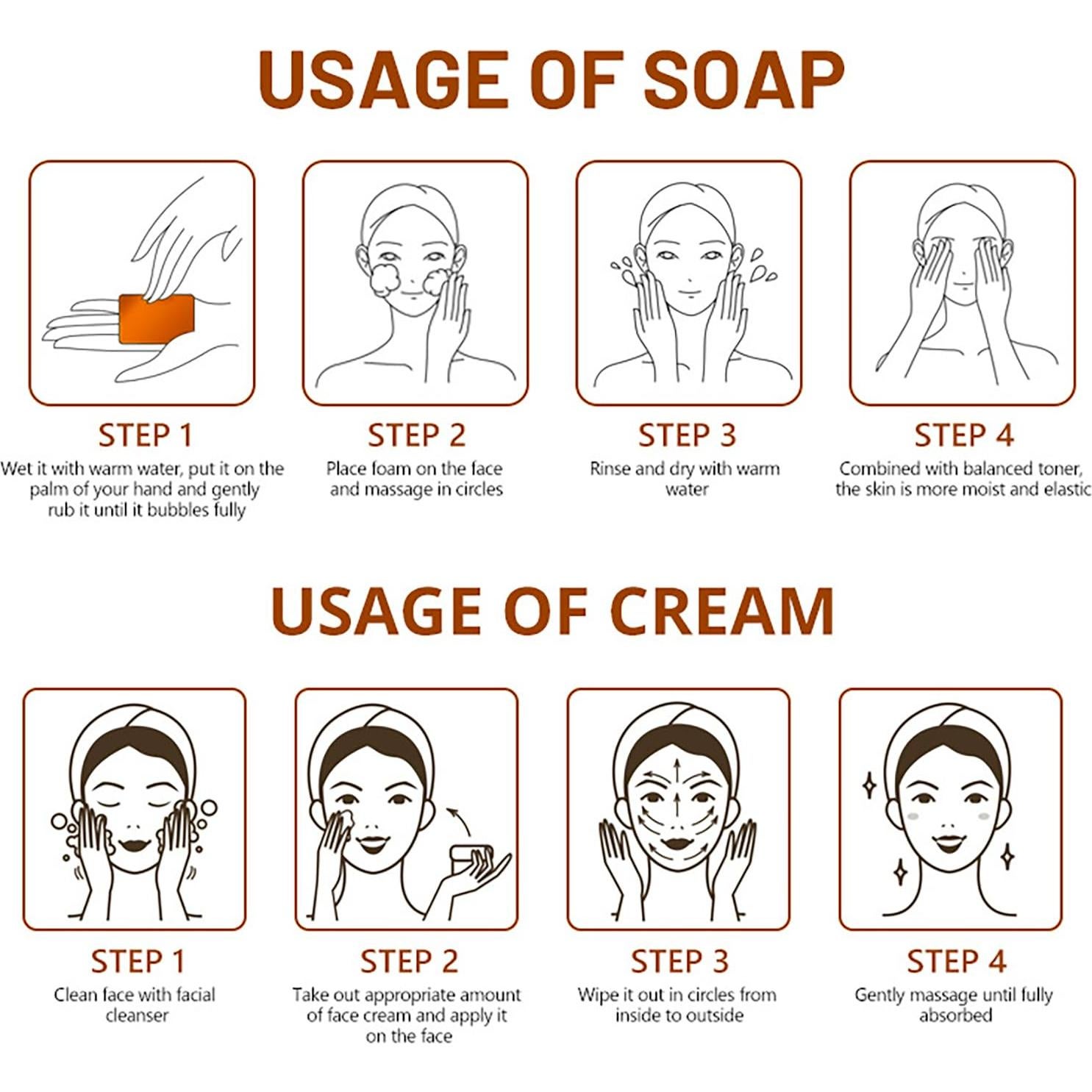 USAGE OF SOAP

STEP 1
Wet it with warm water, put it on the palm of your hand and gently rub it until it bubbles fully

STEP 2
Place foam on the face and massage in circles

STEP 3
Rinse and dry with warm water

STEP 4
Combined with balanced toner, the skin is more moist and elastic

USAGE OF CREAM

STEP 1
Clean face with facial cleanser

STEP 2
Take out appropriate amount of face cream and apply it on the face

STEP 3
Wipe it out in circles from inside to outside

STEP 4
Gently massage until fully absorbed