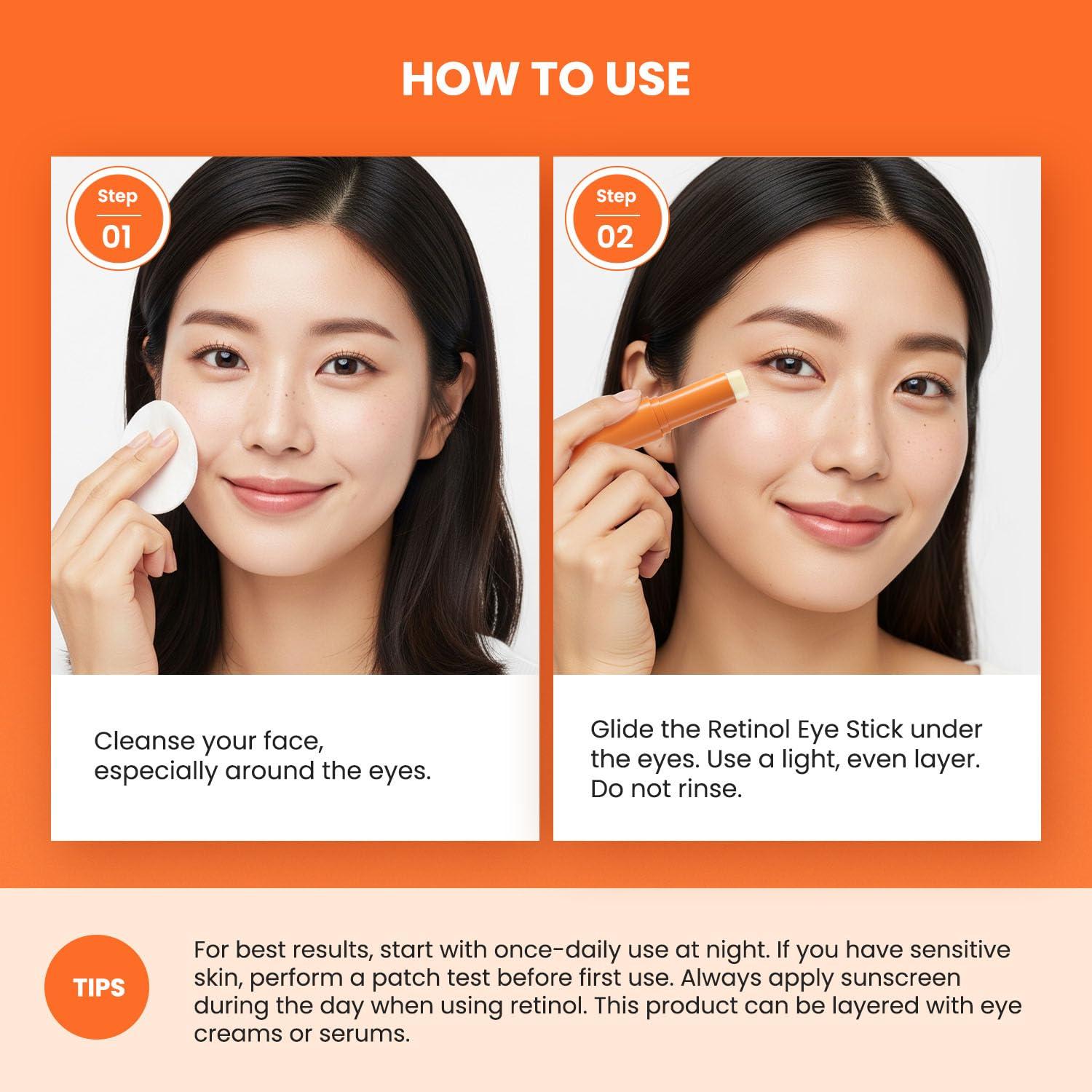 HOW TO USE

Step
01

Cleanse your face, especially around the eyes.

Step
02

Glide the Retinol Eye Stick under the eyes. Use a light, even layer. Do not rinse.

TIPS

For best results, start with once-daily use at night. If you have sensitive skin, perform a patch test before first use. Always apply sunscreen during the day when using retinol. This product can be layered with eye creams or serums.