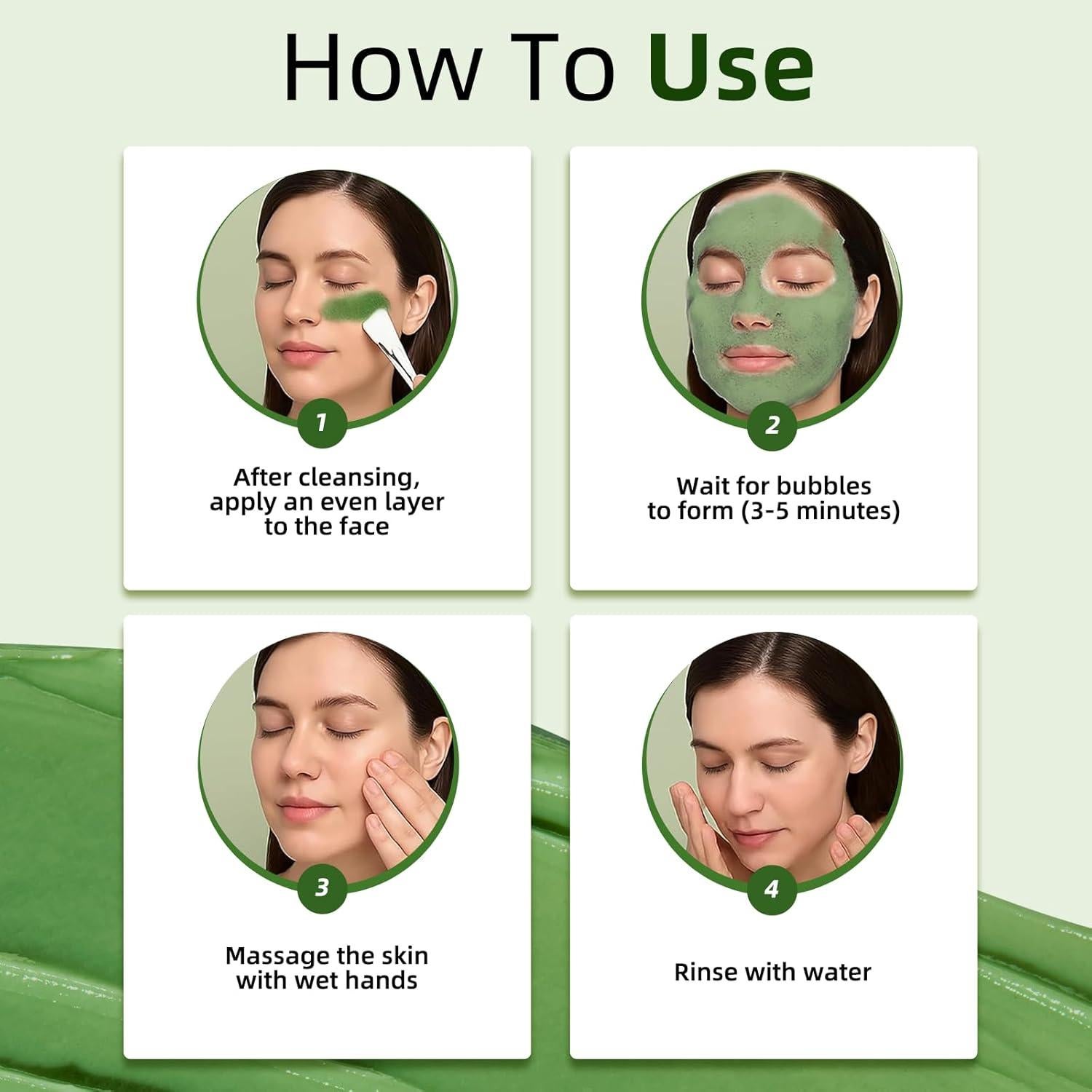 How To Use

1

After cleansing, apply an even layer to the face

2

Wait for bubbles to form (3-5 minutes)

3

Massage the skin with wet hands

4

Rinse with water